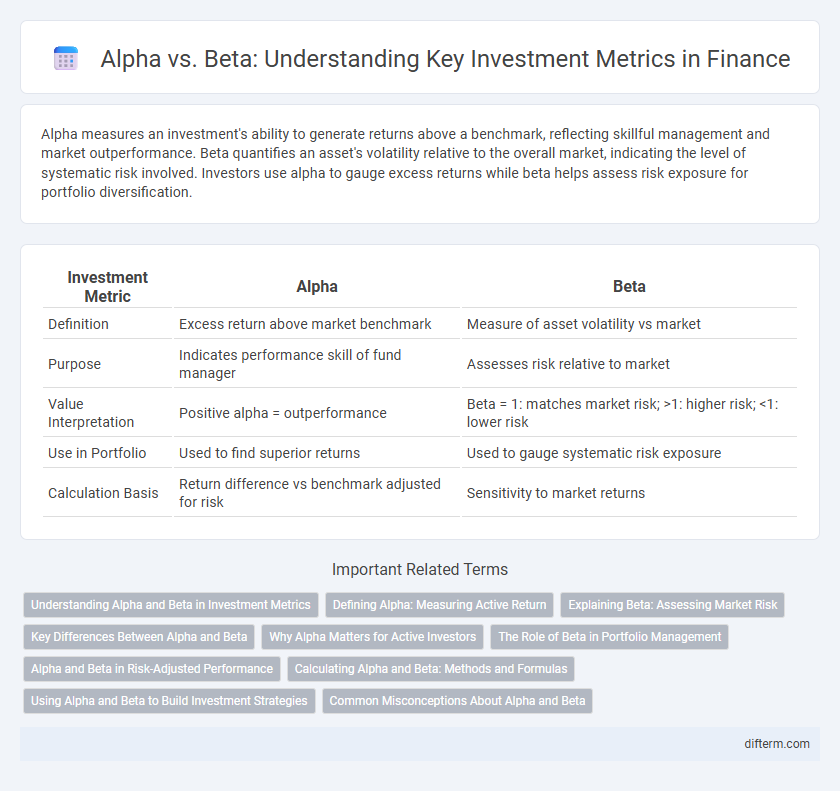 Alpha vs. Beta: Understanding Key Investment Metrics in Finance

Alpha measures an investment's ability to generate returns above a benchmark, reflecting skillful management and market outperformance. Beta quantifies an asset's volatility relative to the overall market, indicating the level of systematic risk involved. Investors use alpha to gauge excess returns while beta helps assess risk exposure for portfolio diversification.

| Investment Metric | Alpha | Beta |
|---|---|---|
| Definition | Excess return above market benchmark | Measure of asset volatility vs market |
| Purpose | Indicates performance skill of fund manager | Assesses risk relative to market |
| Value Interpretation | Positive alpha = outperformance | Beta = 1: matches market risk; >1: higher risk; <1: lower risk |
| Use in Portfolio | Used to find superior returns | Used to gauge systematic risk exposure |
| Calculation Basis | Return difference vs benchmark adjusted for risk | Sensitivity to market returns |

Important Related Terms

Understanding Alpha and Beta in Investment Metrics
Defining Alpha: Measuring Active Return
Explaining Beta: Assessing Market Risk
Key Differences Between Alpha and Beta
Why Alpha Matters for Active Investors
The Role of Beta in Portfolio Management
Alpha and Beta in Risk-Adjusted Performance
Calculating Alpha and Beta: Methods and Formulas
Using Alpha and Beta to Build Investment Strategies
Common Misconceptions About Alpha and Beta

difterm.com