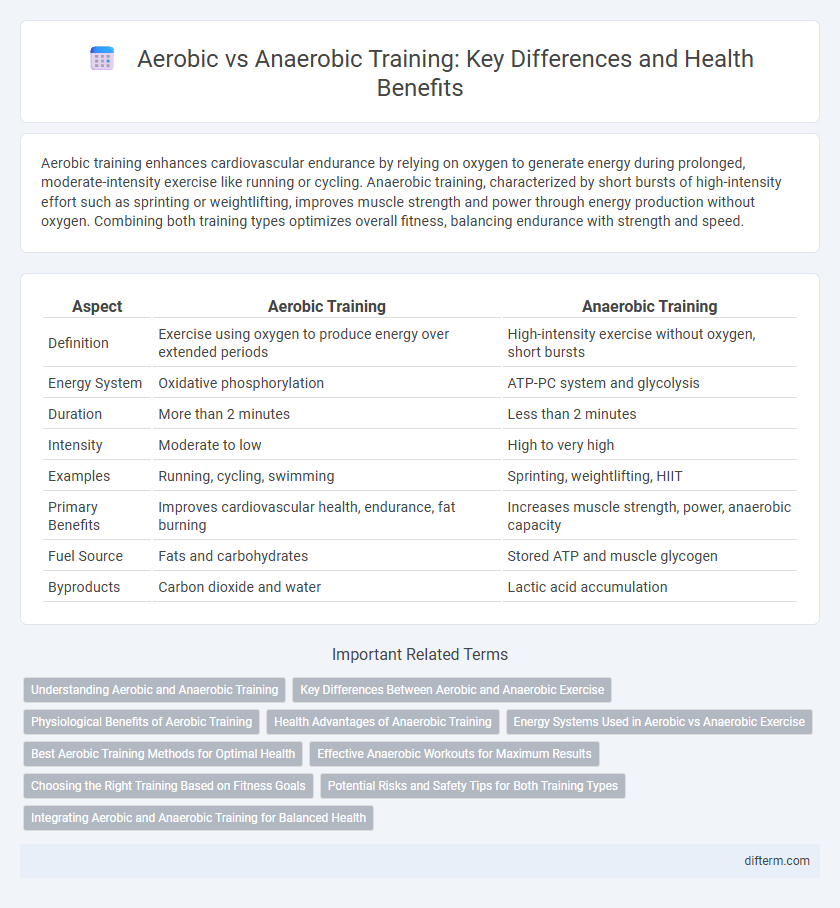 Aerobic vs Anaerobic Training: Key Differences and Health Benefits

Aerobic training enhances cardiovascular endurance by relying on oxygen to generate energy during prolonged, moderate-intensity exercise like running or cycling. Anaerobic training, characterized by short bursts of high-intensity effort such as sprinting or weightlifting, improves muscle strength and power through energy production without oxygen. Combining both training types optimizes overall fitness, balancing endurance with strength and speed.

| Aspect | Aerobic Training | Anaerobic Training |
|---|---|---|
| Definition | Exercise using oxygen to produce energy over extended periods | High-intensity exercise without oxygen, short bursts |
| Energy System | Oxidative phosphorylation | ATP-PC system and glycolysis |
| Duration | More than 2 minutes | Less than 2 minutes |
| Intensity | Moderate to low | High to very high |
| Examples | Running, cycling, swimming | Sprinting, weightlifting, HIIT |
| Primary Benefits | Improves cardiovascular health, endurance, fat burning | Increases muscle strength, power, anaerobic capacity |
| Fuel Source | Fats and carbohydrates | Stored ATP and muscle glycogen |
| Byproducts | Carbon dioxide and water | Lactic acid accumulation |

Important Related Terms

Understanding Aerobic and Anaerobic Training
Key Differences Between Aerobic and Anaerobic Exercise
Physiological Benefits of Aerobic Training
Health Advantages of Anaerobic Training
Energy Systems Used in Aerobic vs Anaerobic Exercise
Best Aerobic Training Methods for Optimal Health
Effective Anaerobic Workouts for Maximum Results
Choosing the Right Training Based on Fitness Goals
Potential Risks and Safety Tips for Both Training Types
Integrating Aerobic and Anaerobic Training for Balanced Health

difterm.com