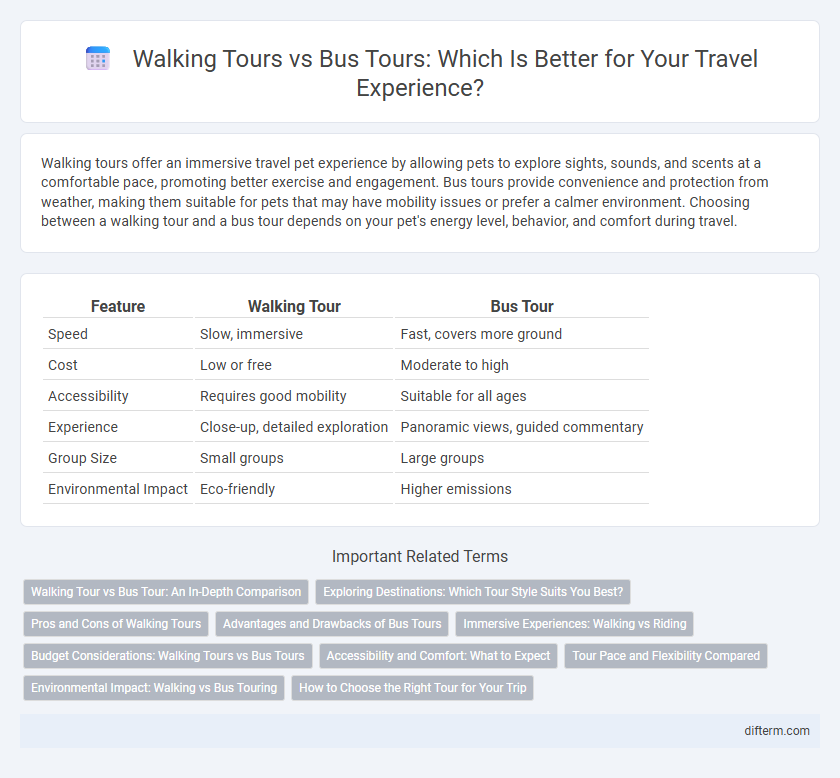 Walking Tours vs Bus Tours: Which Is Better for Your Travel Experience?

Walking tours offer an immersive travel pet experience by allowing pets to explore sights, sounds, and scents at a comfortable pace, promoting better exercise and engagement. Bus tours provide convenience and protection from weather, making them suitable for pets that may have mobility issues or prefer a calmer environment. Choosing between a walking tour and a bus tour depends on your pet's energy level, behavior, and comfort during travel.

| Feature | Walking Tour | Bus Tour |
|---|---|---|
| Speed | Slow, immersive | Fast, covers more ground |
| Cost | Low or free | Moderate to high |
| Accessibility | Requires good mobility | Suitable for all ages |
| Experience | Close-up, detailed exploration | Panoramic views, guided commentary |
| Group Size | Small groups | Large groups |
| Environmental Impact | Eco-friendly | Higher emissions |

Important Related Terms

Walking Tour vs Bus Tour: An In-Depth Comparison
Exploring Destinations: Which Tour Style Suits You Best?
Pros and Cons of Walking Tours
Advantages and Drawbacks of Bus Tours
Immersive Experiences: Walking vs Riding
Budget Considerations: Walking Tours vs Bus Tours
Accessibility and Comfort: What to Expect
Tour Pace and Flexibility Compared
Environmental Impact: Walking vs Bus Touring
How to Choose the Right Tour for Your Trip

difterm.com