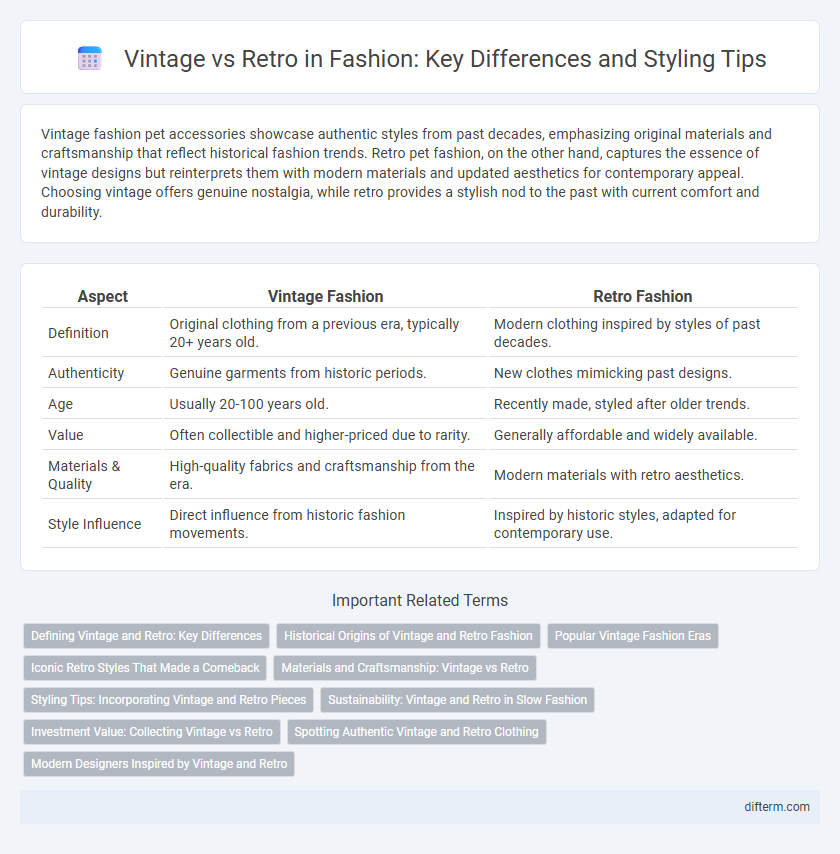 Vintage vs Retro in Fashion: Key Differences and Styling Tips

Vintage fashion pet accessories showcase authentic styles from past decades, emphasizing original materials and craftsmanship that reflect historical fashion trends. Retro pet fashion, on the other hand, captures the essence of vintage designs but reinterprets them with modern materials and updated aesthetics for contemporary appeal. Choosing vintage offers genuine nostalgia, while retro provides a stylish nod to the past with current comfort and durability.

| Aspect | Vintage Fashion | Retro Fashion |
|---|---|---|
| Definition | Original clothing from a previous era, typically 20+ years old. | Modern clothing inspired by styles of past decades. |
| Authenticity | Genuine garments from historic periods. | New clothes mimicking past designs. |
| Age | Usually 20-100 years old. | Recently made, styled after older trends. |
| Value | Often collectible and higher-priced due to rarity. | Generally affordable and widely available. |
| Materials & Quality | High-quality fabrics and craftsmanship from the era. | Modern materials with retro aesthetics. |
| Style Influence | Direct influence from historic fashion movements. | Inspired by historic styles, adapted for contemporary use. |

Important Related Terms

Defining Vintage and Retro: Key Differences
Historical Origins of Vintage and Retro Fashion
Popular Vintage Fashion Eras
Iconic Retro Styles That Made a Comeback
Materials and Craftsmanship: Vintage vs Retro
Styling Tips: Incorporating Vintage and Retro Pieces
Sustainability: Vintage and Retro in Slow Fashion
Investment Value: Collecting Vintage vs Retro
Spotting Authentic Vintage and Retro Clothing
Modern Designers Inspired by Vintage and Retro

difterm.com