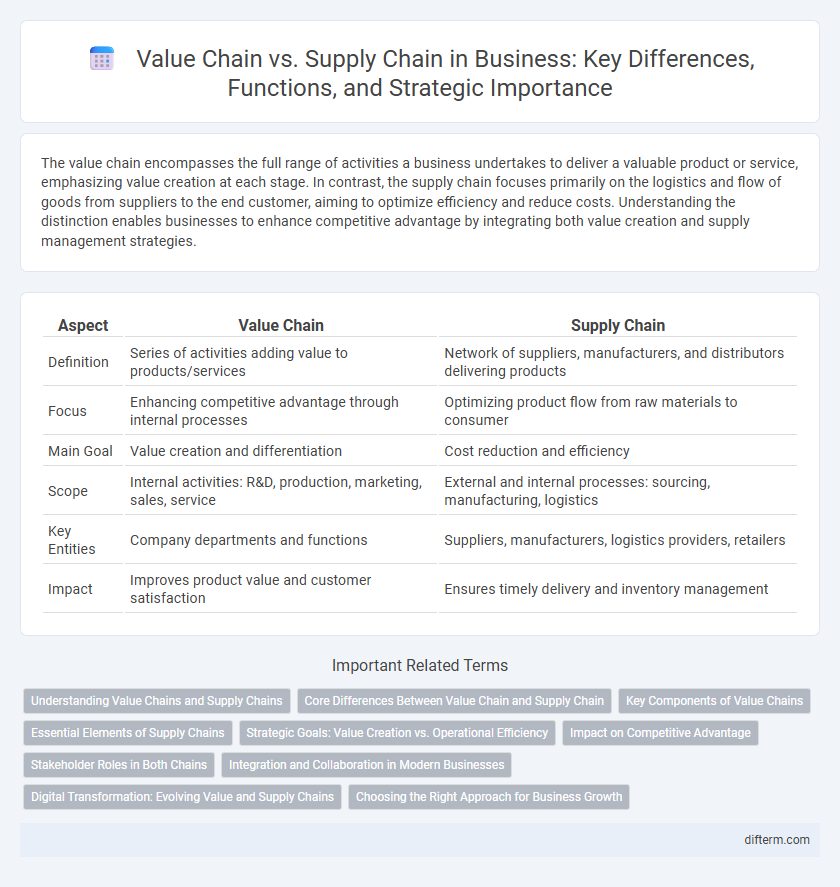 Value Chain vs. Supply Chain in Business: Key Differences, Functions, and Strategic Importance

The value chain encompasses the full range of activities a business undertakes to deliver a valuable product or service, emphasizing value creation at each stage. In contrast, the supply chain focuses primarily on the logistics and flow of goods from suppliers to the end customer, aiming to optimize efficiency and reduce costs. Understanding the distinction enables businesses to enhance competitive advantage by integrating both value creation and supply management strategies.

| Aspect | Value Chain | Supply Chain |
|---|---|---|
| Definition | Series of activities adding value to products/services | Network of suppliers, manufacturers, and distributors delivering products |
| Focus | Enhancing competitive advantage through internal processes | Optimizing product flow from raw materials to consumer |
| Main Goal | Value creation and differentiation | Cost reduction and efficiency |
| Scope | Internal activities: R&D, production, marketing, sales, service | External and internal processes: sourcing, manufacturing, logistics |
| Key Entities | Company departments and functions | Suppliers, manufacturers, logistics providers, retailers |
| Impact | Improves product value and customer satisfaction | Ensures timely delivery and inventory management |

Important Related Terms

Understanding Value Chains and Supply Chains
Core Differences Between Value Chain and Supply Chain
Key Components of Value Chains
Essential Elements of Supply Chains
Strategic Goals: Value Creation vs. Operational Efficiency
Impact on Competitive Advantage
Stakeholder Roles in Both Chains
Integration and Collaboration in Modern Businesses
Digital Transformation: Evolving Value and Supply Chains
Choosing the Right Approach for Business Growth

difterm.com