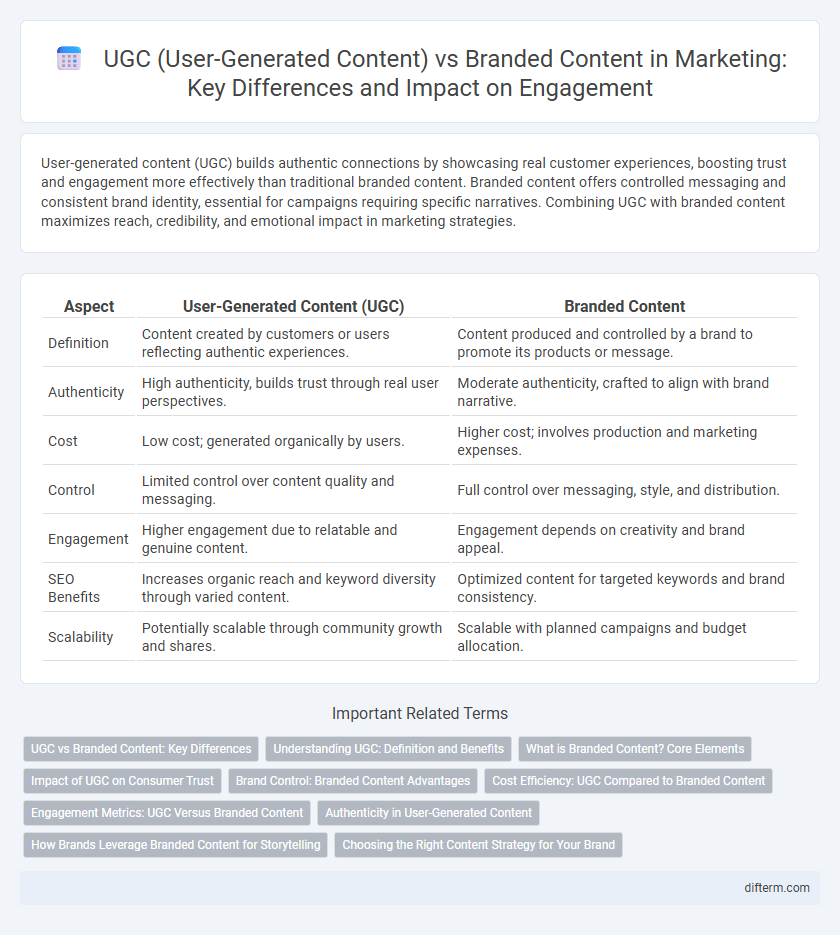 UGC (User-Generated Content) vs Branded Content in Marketing: Key Differences and Impact on Engagement

User-generated content (UGC) builds authentic connections by showcasing real customer experiences, boosting trust and engagement more effectively than traditional branded content. Branded content offers controlled messaging and consistent brand identity, essential for campaigns requiring specific narratives. Combining UGC with branded content maximizes reach, credibility, and emotional impact in marketing strategies.

| Aspect | User-Generated Content (UGC) | Branded Content |
|---|---|---|
| Definition | Content created by customers or users reflecting authentic experiences. | Content produced and controlled by a brand to promote its products or message. |
| Authenticity | High authenticity, builds trust through real user perspectives. | Moderate authenticity, crafted to align with brand narrative. |
| Cost | Low cost; generated organically by users. | Higher cost; involves production and marketing expenses. |
| Control | Limited control over content quality and messaging. | Full control over messaging, style, and distribution. |
| Engagement | Higher engagement due to relatable and genuine content. | Engagement depends on creativity and brand appeal. |
| SEO Benefits | Increases organic reach and keyword diversity through varied content. | Optimized content for targeted keywords and brand consistency. |
| Scalability | Potentially scalable through community growth and shares. | Scalable with planned campaigns and budget allocation. |

Important Related Terms

UGC vs Branded Content: Key Differences
Understanding UGC: Definition and Benefits
What is Branded Content? Core Elements
Impact of UGC on Consumer Trust
Brand Control: Branded Content Advantages
Cost Efficiency: UGC Compared to Branded Content
Engagement Metrics: UGC Versus Branded Content
Authenticity in User-Generated Content
How Brands Leverage Branded Content for Storytelling
Choosing the Right Content Strategy for Your Brand

difterm.com