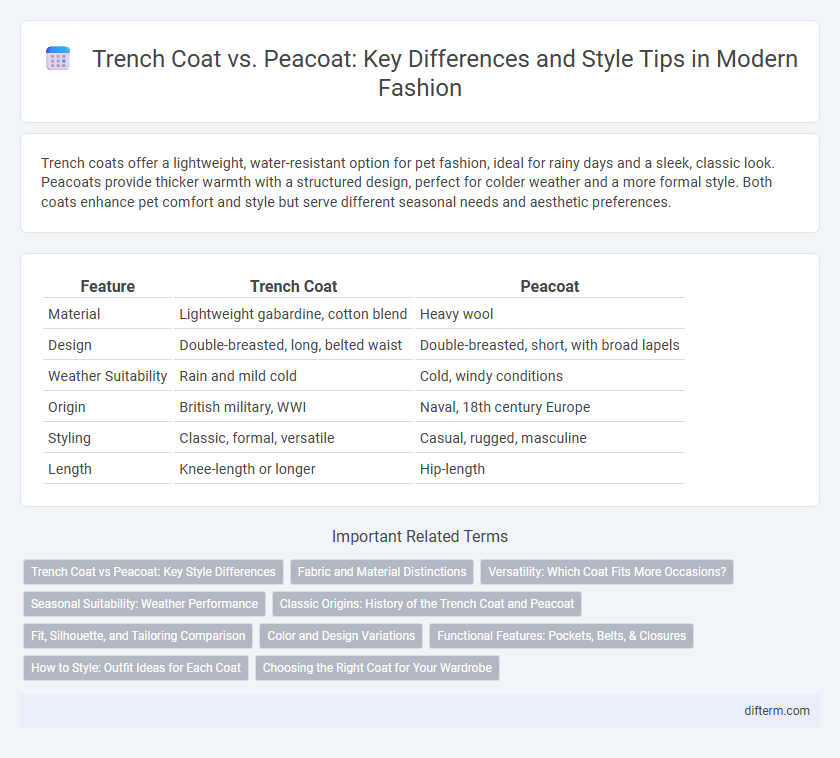 Trench Coat vs. Peacoat: Key Differences and Style Tips in Modern Fashion

Trench coats offer a lightweight, water-resistant option for pet fashion, ideal for rainy days and a sleek, classic look. Peacoats provide thicker warmth with a structured design, perfect for colder weather and a more formal style. Both coats enhance pet comfort and style but serve different seasonal needs and aesthetic preferences.

| Feature | Trench Coat | Peacoat |
|---|---|---|
| Material | Lightweight gabardine, cotton blend | Heavy wool |
| Design | Double-breasted, long, belted waist | Double-breasted, short, with broad lapels |
| Weather Suitability | Rain and mild cold | Cold, windy conditions |
| Origin | British military, WWI | Naval, 18th century Europe |
| Styling | Classic, formal, versatile | Casual, rugged, masculine |
| Length | Knee-length or longer | Hip-length |

Important Related Terms

Trench Coat vs Peacoat: Key Style Differences
Fabric and Material Distinctions
Versatility: Which Coat Fits More Occasions?
Seasonal Suitability: Weather Performance
Classic Origins: History of the Trench Coat and Peacoat
Fit, Silhouette, and Tailoring Comparison
Color and Design Variations
Functional Features: Pockets, Belts, & Closures
How to Style: Outfit Ideas for Each Coat
Choosing the Right Coat for Your Wardrobe

difterm.com