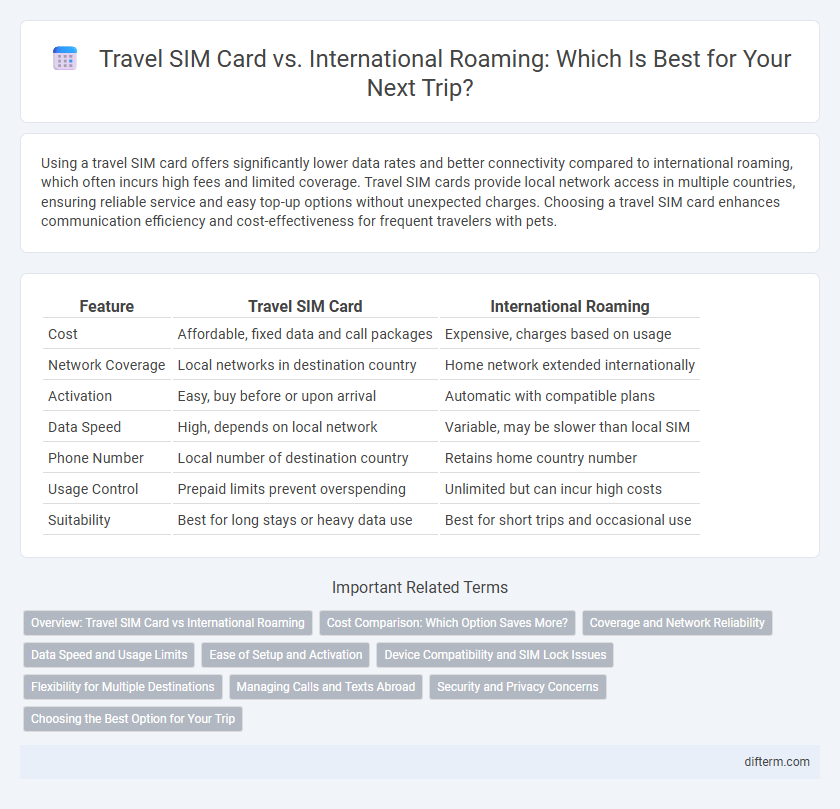 Travel SIM Card vs. International Roaming: Which Is Best for Your Next Trip?

Using a travel SIM card offers significantly lower data rates and better connectivity compared to international roaming, which often incurs high fees and limited coverage. Travel SIM cards provide local network access in multiple countries, ensuring reliable service and easy top-up options without unexpected charges. Choosing a travel SIM card enhances communication efficiency and cost-effectiveness for frequent travelers with pets.

| Feature | Travel SIM Card | International Roaming |
|---|---|---|
| Cost | Affordable, fixed data and call packages | Expensive, charges based on usage |
| Network Coverage | Local networks in destination country | Home network extended internationally |
| Activation | Easy, buy before or upon arrival | Automatic with compatible plans |
| Data Speed | High, depends on local network | Variable, may be slower than local SIM |
| Phone Number | Local number of destination country | Retains home country number |
| Usage Control | Prepaid limits prevent overspending | Unlimited but can incur high costs |
| Suitability | Best for long stays or heavy data use | Best for short trips and occasional use |

Important Related Terms

Overview: Travel SIM Card vs International Roaming
Cost Comparison: Which Option Saves More?
Coverage and Network Reliability
Data Speed and Usage Limits
Ease of Setup and Activation
Device Compatibility and SIM Lock Issues
Flexibility for Multiple Destinations
Managing Calls and Texts Abroad
Security and Privacy Concerns
Choosing the Best Option for Your Trip

difterm.com