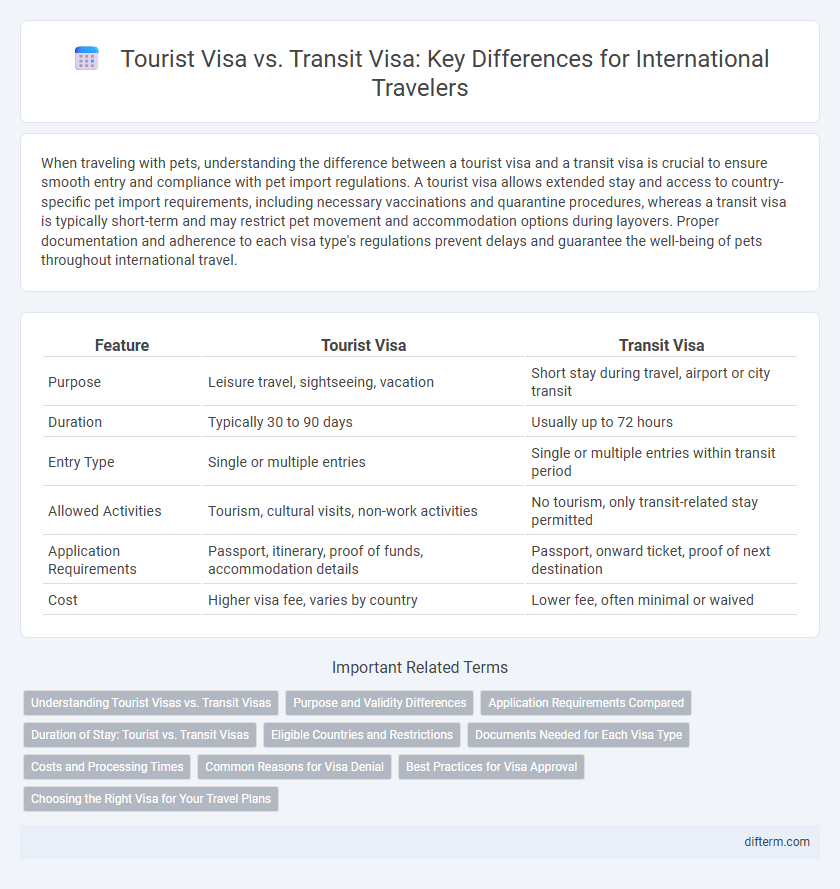 Tourist Visa vs. Transit Visa: Key Differences for International Travelers

When traveling with pets, understanding the difference between a tourist visa and a transit visa is crucial to ensure smooth entry and compliance with pet import regulations. A tourist visa allows extended stay and access to country-specific pet import requirements, including necessary vaccinations and quarantine procedures, whereas a transit visa is typically short-term and may restrict pet movement and accommodation options during layovers. Proper documentation and adherence to each visa type's regulations prevent delays and guarantee the well-being of pets throughout international travel.

| Feature | Tourist Visa | Transit Visa |
|---|---|---|
| Purpose | Leisure travel, sightseeing, vacation | Short stay during travel, airport or city transit |
| Duration | Typically 30 to 90 days | Usually up to 72 hours |
| Entry Type | Single or multiple entries | Single or multiple entries within transit period |
| Allowed Activities | Tourism, cultural visits, non-work activities | No tourism, only transit-related stay permitted |
| Application Requirements | Passport, itinerary, proof of funds, accommodation details | Passport, onward ticket, proof of next destination |
| Cost | Higher visa fee, varies by country | Lower fee, often minimal or waived |

Important Related Terms

Understanding Tourist Visas vs. Transit Visas
Purpose and Validity Differences
Application Requirements Compared
Duration of Stay: Tourist vs. Transit Visas
Eligible Countries and Restrictions
Documents Needed for Each Visa Type
Costs and Processing Times
Common Reasons for Visa Denial
Best Practices for Visa Approval
Choosing the Right Visa for Your Travel Plans

difterm.com