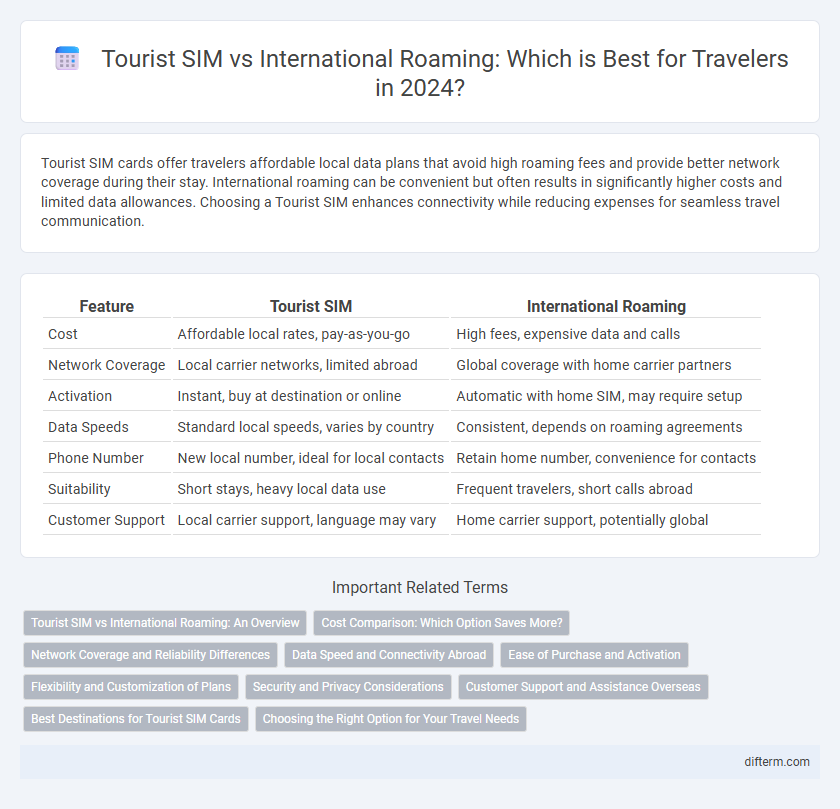 Tourist SIM vs International Roaming: Which is Best for Travelers in 2024?

Tourist SIM cards offer travelers affordable local data plans that avoid high roaming fees and provide better network coverage during their stay. International roaming can be convenient but often results in significantly higher costs and limited data allowances. Choosing a Tourist SIM enhances connectivity while reducing expenses for seamless travel communication.

| Feature | Tourist SIM | International Roaming |
|---|---|---|
| Cost | Affordable local rates, pay-as-you-go | High fees, expensive data and calls |
| Network Coverage | Local carrier networks, limited abroad | Global coverage with home carrier partners |
| Activation | Instant, buy at destination or online | Automatic with home SIM, may require setup |
| Data Speeds | Standard local speeds, varies by country | Consistent, depends on roaming agreements |
| Phone Number | New local number, ideal for local contacts | Retain home number, convenience for contacts |
| Suitability | Short stays, heavy local data use | Frequent travelers, short calls abroad |
| Customer Support | Local carrier support, language may vary | Home carrier support, potentially global |

Important Related Terms

Tourist SIM vs International Roaming: An Overview
Cost Comparison: Which Option Saves More?
Network Coverage and Reliability Differences
Data Speed and Connectivity Abroad
Ease of Purchase and Activation
Flexibility and Customization of Plans
Security and Privacy Considerations
Customer Support and Assistance Overseas
Best Destinations for Tourist SIM Cards
Choosing the Right Option for Your Travel Needs

difterm.com