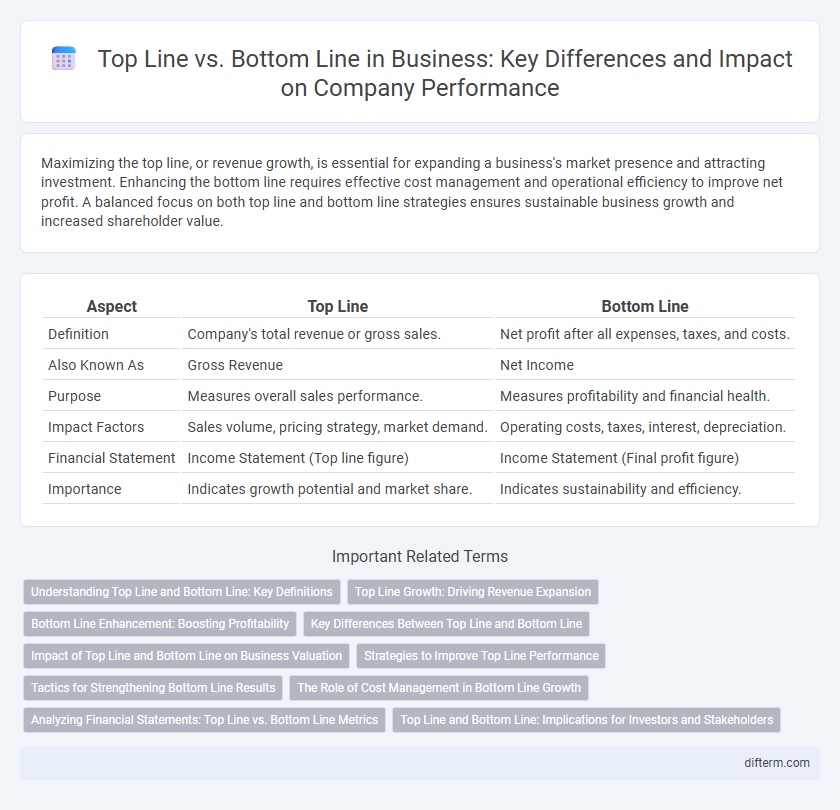 Top Line vs. Bottom Line in Business: Key Differences and Impact on Company Performance

Maximizing the top line, or revenue growth, is essential for expanding a business's market presence and attracting investment. Enhancing the bottom line requires effective cost management and operational efficiency to improve net profit. A balanced focus on both top line and bottom line strategies ensures sustainable business growth and increased shareholder value.

| Aspect | Top Line | Bottom Line |
|---|---|---|
| Definition | Company's total revenue or gross sales. | Net profit after all expenses, taxes, and costs. |
| Also Known As | Gross Revenue | Net Income |
| Purpose | Measures overall sales performance. | Measures profitability and financial health. |
| Impact Factors | Sales volume, pricing strategy, market demand. | Operating costs, taxes, interest, depreciation. |
| Financial Statement | Income Statement (Top line figure) | Income Statement (Final profit figure) |
| Importance | Indicates growth potential and market share. | Indicates sustainability and efficiency. |

Important Related Terms

Understanding Top Line and Bottom Line: Key Definitions
Top Line Growth: Driving Revenue Expansion
Bottom Line Enhancement: Boosting Profitability
Key Differences Between Top Line and Bottom Line
Impact of Top Line and Bottom Line on Business Valuation
Strategies to Improve Top Line Performance
Tactics for Strengthening Bottom Line Results
The Role of Cost Management in Bottom Line Growth
Analyzing Financial Statements: Top Line vs. Bottom Line Metrics
Top Line and Bottom Line: Implications for Investors and Stakeholders

difterm.com