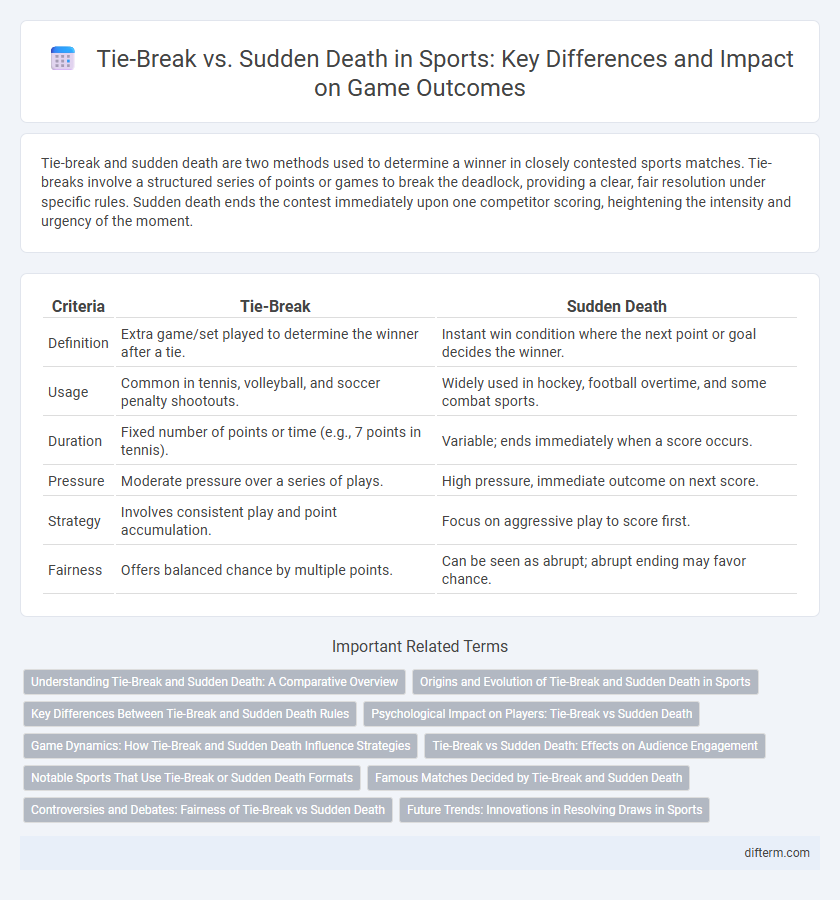 Tie-Break vs. Sudden Death in Sports: Key Differences and Impact on Game Outcomes

Tie-break and sudden death are two methods used to determine a winner in closely contested sports matches. Tie-breaks involve a structured series of points or games to break the deadlock, providing a clear, fair resolution under specific rules. Sudden death ends the contest immediately upon one competitor scoring, heightening the intensity and urgency of the moment.

| Criteria | Tie-Break | Sudden Death |
|---|---|---|
| Definition | Extra game/set played to determine the winner after a tie. | Instant win condition where the next point or goal decides the winner. |
| Usage | Common in tennis, volleyball, and soccer penalty shootouts. | Widely used in hockey, football overtime, and some combat sports. |
| Duration | Fixed number of points or time (e.g., 7 points in tennis). | Variable; ends immediately when a score occurs. |
| Pressure | Moderate pressure over a series of plays. | High pressure, immediate outcome on next score. |
| Strategy | Involves consistent play and point accumulation. | Focus on aggressive play to score first. |
| Fairness | Offers balanced chance by multiple points. | Can be seen as abrupt; abrupt ending may favor chance. |

Important Related Terms

Understanding Tie-Break and Sudden Death: A Comparative Overview
Origins and Evolution of Tie-Break and Sudden Death in Sports
Key Differences Between Tie-Break and Sudden Death Rules
Psychological Impact on Players: Tie-Break vs Sudden Death
Game Dynamics: How Tie-Break and Sudden Death Influence Strategies
Tie-Break vs Sudden Death: Effects on Audience Engagement
Notable Sports That Use Tie-Break or Sudden Death Formats
Famous Matches Decided by Tie-Break and Sudden Death
Controversies and Debates: Fairness of Tie-Break vs Sudden Death
Future Trends: Innovations in Resolving Draws in Sports

difterm.com