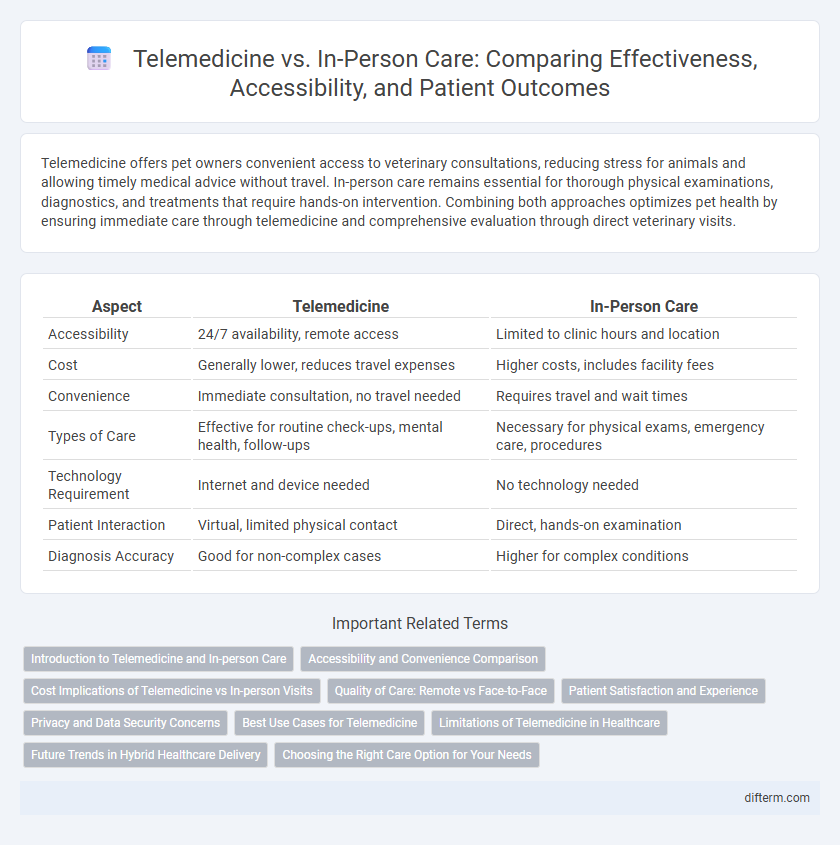 Telemedicine vs. In-Person Care: Comparing Effectiveness, Accessibility, and Patient Outcomes

Telemedicine offers pet owners convenient access to veterinary consultations, reducing stress for animals and allowing timely medical advice without travel. In-person care remains essential for thorough physical examinations, diagnostics, and treatments that require hands-on intervention. Combining both approaches optimizes pet health by ensuring immediate care through telemedicine and comprehensive evaluation through direct veterinary visits.

| Aspect | Telemedicine | In-Person Care |
|---|---|---|
| Accessibility | 24/7 availability, remote access | Limited to clinic hours and location |
| Cost | Generally lower, reduces travel expenses | Higher costs, includes facility fees |
| Convenience | Immediate consultation, no travel needed | Requires travel and wait times |
| Types of Care | Effective for routine check-ups, mental health, follow-ups | Necessary for physical exams, emergency care, procedures |
| Technology Requirement | Internet and device needed | No technology needed |
| Patient Interaction | Virtual, limited physical contact | Direct, hands-on examination |
| Diagnosis Accuracy | Good for non-complex cases | Higher for complex conditions |

Important Related Terms

Introduction to Telemedicine and In-person Care
Accessibility and Convenience Comparison
Cost Implications of Telemedicine vs In-person Visits
Quality of Care: Remote vs Face-to-Face
Patient Satisfaction and Experience
Privacy and Data Security Concerns
Best Use Cases for Telemedicine
Limitations of Telemedicine in Healthcare
Future Trends in Hybrid Healthcare Delivery
Choosing the Right Care Option for Your Needs

difterm.com