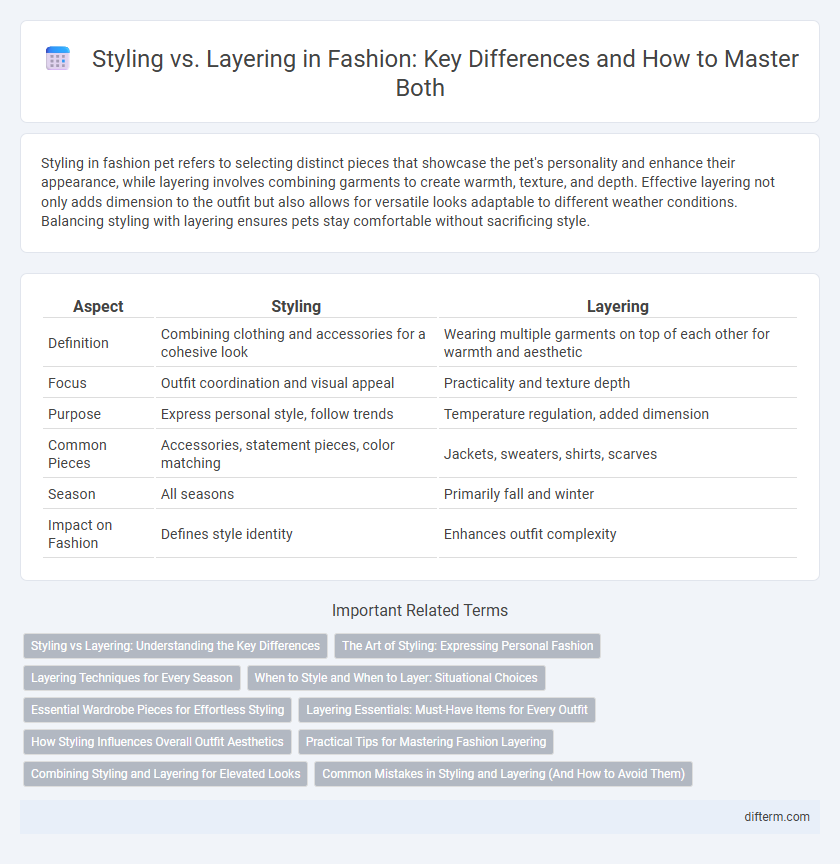 Styling vs. Layering in Fashion: Key Differences and How to Master Both

Styling in fashion pet refers to selecting distinct pieces that showcase the pet's personality and enhance their appearance, while layering involves combining garments to create warmth, texture, and depth. Effective layering not only adds dimension to the outfit but also allows for versatile looks adaptable to different weather conditions. Balancing styling with layering ensures pets stay comfortable without sacrificing style.

| Aspect | Styling | Layering |
|---|---|---|
| Definition | Combining clothing and accessories for a cohesive look | Wearing multiple garments on top of each other for warmth and aesthetic |
| Focus | Outfit coordination and visual appeal | Practicality and texture depth |
| Purpose | Express personal style, follow trends | Temperature regulation, added dimension |
| Common Pieces | Accessories, statement pieces, color matching | Jackets, sweaters, shirts, scarves |
| Season | All seasons | Primarily fall and winter |
| Impact on Fashion | Defines style identity | Enhances outfit complexity |

Important Related Terms

Styling vs Layering: Understanding the Key Differences
The Art of Styling: Expressing Personal Fashion
Layering Techniques for Every Season
When to Style and When to Layer: Situational Choices
Essential Wardrobe Pieces for Effortless Styling
Layering Essentials: Must-Have Items for Every Outfit
How Styling Influences Overall Outfit Aesthetics
Practical Tips for Mastering Fashion Layering
Combining Styling and Layering for Elevated Looks
Common Mistakes in Styling and Layering (And How to Avoid Them)

difterm.com