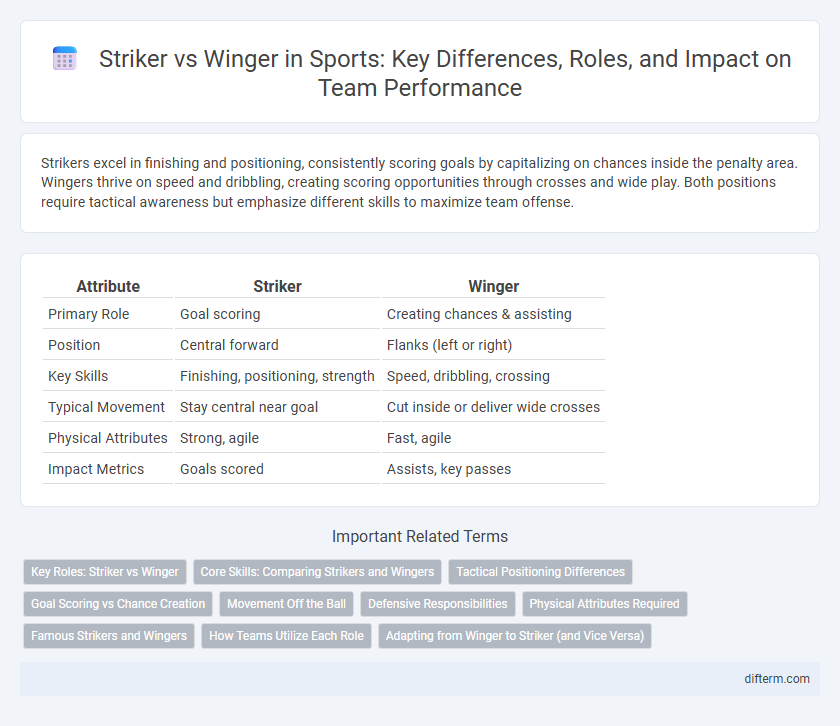 Striker vs Winger in Sports: Key Differences, Roles, and Impact on Team Performance

Strikers excel in finishing and positioning, consistently scoring goals by capitalizing on chances inside the penalty area. Wingers thrive on speed and dribbling, creating scoring opportunities through crosses and wide play. Both positions require tactical awareness but emphasize different skills to maximize team offense.

| Attribute | Striker | Winger |
|---|---|---|
| Primary Role | Goal scoring | Creating chances & assisting |
| Position | Central forward | Flanks (left or right) |
| Key Skills | Finishing, positioning, strength | Speed, dribbling, crossing |
| Typical Movement | Stay central near goal | Cut inside or deliver wide crosses |
| Physical Attributes | Strong, agile | Fast, agile |
| Impact Metrics | Goals scored | Assists, key passes |

Important Related Terms

Key Roles: Striker vs Winger
Core Skills: Comparing Strikers and Wingers
Tactical Positioning Differences
Goal Scoring vs Chance Creation
Movement Off the Ball
Defensive Responsibilities
Physical Attributes Required
Famous Strikers and Wingers
How Teams Utilize Each Role
Adapting from Winger to Striker (and Vice Versa)

difterm.com