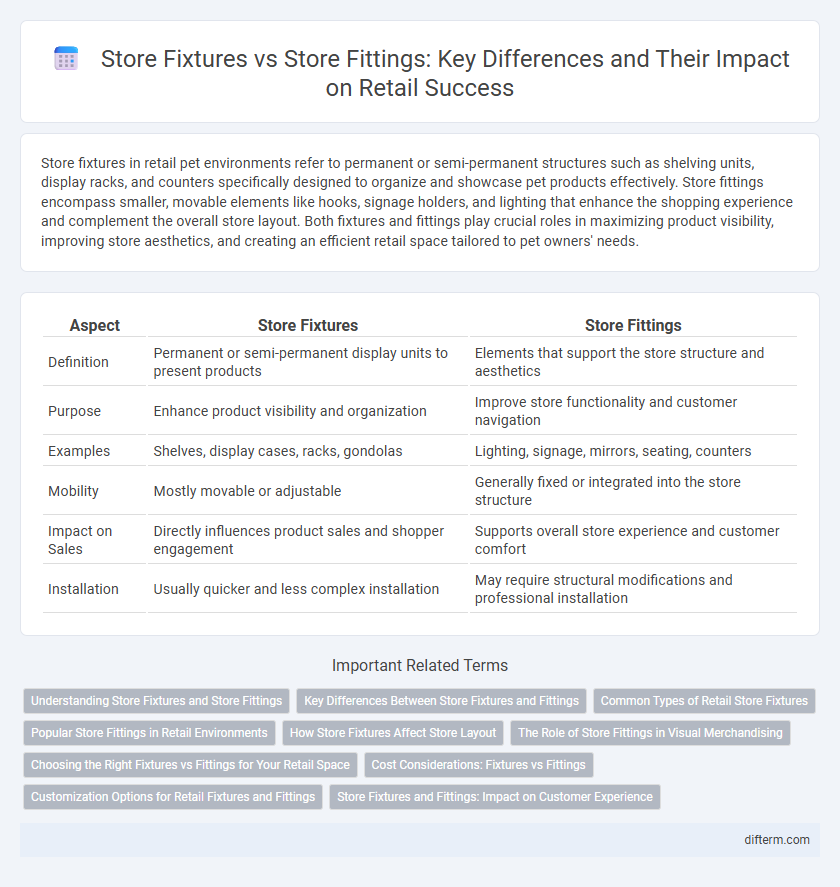 Store Fixtures vs Store Fittings: Key Differences and Their Impact on Retail Success

Store fixtures in retail pet environments refer to permanent or semi-permanent structures such as shelving units, display racks, and counters specifically designed to organize and showcase pet products effectively. Store fittings encompass smaller, movable elements like hooks, signage holders, and lighting that enhance the shopping experience and complement the overall store layout. Both fixtures and fittings play crucial roles in maximizing product visibility, improving store aesthetics, and creating an efficient retail space tailored to pet owners' needs.

| Aspect | Store Fixtures | Store Fittings |
|---|---|---|
| Definition | Permanent or semi-permanent display units to present products | Elements that support the store structure and aesthetics |
| Purpose | Enhance product visibility and organization | Improve store functionality and customer navigation |
| Examples | Shelves, display cases, racks, gondolas | Lighting, signage, mirrors, seating, counters |
| Mobility | Mostly movable or adjustable | Generally fixed or integrated into the store structure |
| Impact on Sales | Directly influences product sales and shopper engagement | Supports overall store experience and customer comfort |
| Installation | Usually quicker and less complex installation | May require structural modifications and professional installation |

Important Related Terms

Understanding Store Fixtures and Store Fittings
Key Differences Between Store Fixtures and Fittings
Common Types of Retail Store Fixtures
Popular Store Fittings in Retail Environments
How Store Fixtures Affect Store Layout
The Role of Store Fittings in Visual Merchandising
Choosing the Right Fixtures vs Fittings for Your Retail Space
Cost Considerations: Fixtures vs Fittings
Customization Options for Retail Fixtures and Fittings
Store Fixtures and Fittings: Impact on Customer Experience

difterm.com