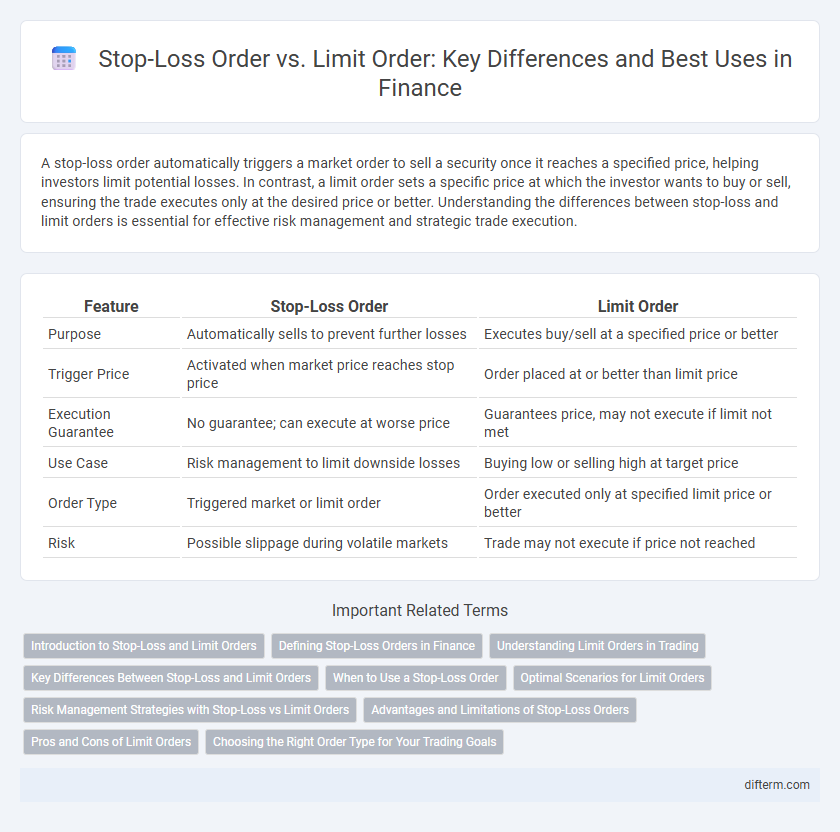 Stop-Loss Order vs. Limit Order: Key Differences and Best Uses in Finance

A stop-loss order automatically triggers a market order to sell a security once it reaches a specified price, helping investors limit potential losses. In contrast, a limit order sets a specific price at which the investor wants to buy or sell, ensuring the trade executes only at the desired price or better. Understanding the differences between stop-loss and limit orders is essential for effective risk management and strategic trade execution.

| Feature | Stop-Loss Order | Limit Order |
|---|---|---|
| Purpose | Automatically sells to prevent further losses | Executes buy/sell at a specified price or better |
| Trigger Price | Activated when market price reaches stop price | Order placed at or better than limit price |
| Execution Guarantee | No guarantee; can execute at worse price | Guarantees price, may not execute if limit not met |
| Use Case | Risk management to limit downside losses | Buying low or selling high at target price |
| Order Type | Triggered market or limit order | Order executed only at specified limit price or better |
| Risk | Possible slippage during volatile markets | Trade may not execute if price not reached |

Important Related Terms

Introduction to Stop-Loss and Limit Orders
Defining Stop-Loss Orders in Finance
Understanding Limit Orders in Trading
Key Differences Between Stop-Loss and Limit Orders
When to Use a Stop-Loss Order
Optimal Scenarios for Limit Orders
Risk Management Strategies with Stop-Loss vs Limit Orders
Advantages and Limitations of Stop-Loss Orders
Pros and Cons of Limit Orders
Choosing the Right Order Type for Your Trading Goals

difterm.com