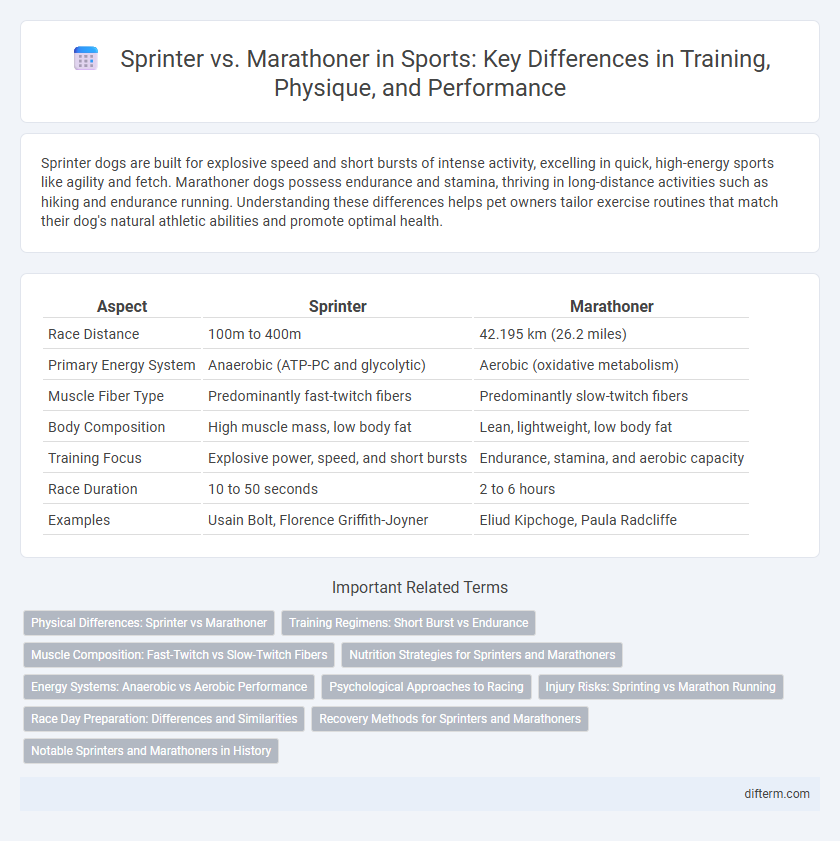 Sprinter vs. Marathoner in Sports: Key Differences in Training, Physique, and Performance

Sprinter dogs are built for explosive speed and short bursts of intense activity, excelling in quick, high-energy sports like agility and fetch. Marathoner dogs possess endurance and stamina, thriving in long-distance activities such as hiking and endurance running. Understanding these differences helps pet owners tailor exercise routines that match their dog's natural athletic abilities and promote optimal health.

| Aspect | Sprinter | Marathoner |
|---|---|---|
| Race Distance | 100m to 400m | 42.195 km (26.2 miles) |
| Primary Energy System | Anaerobic (ATP-PC and glycolytic) | Aerobic (oxidative metabolism) |
| Muscle Fiber Type | Predominantly fast-twitch fibers | Predominantly slow-twitch fibers |
| Body Composition | High muscle mass, low body fat | Lean, lightweight, low body fat |
| Training Focus | Explosive power, speed, and short bursts | Endurance, stamina, and aerobic capacity |
| Race Duration | 10 to 50 seconds | 2 to 6 hours |
| Examples | Usain Bolt, Florence Griffith-Joyner | Eliud Kipchoge, Paula Radcliffe |

Important Related Terms

Physical Differences: Sprinter vs Marathoner
Training Regimens: Short Burst vs Endurance
Muscle Composition: Fast-Twitch vs Slow-Twitch Fibers
Nutrition Strategies for Sprinters and Marathoners
Energy Systems: Anaerobic vs Aerobic Performance
Psychological Approaches to Racing
Injury Risks: Sprinting vs Marathon Running
Race Day Preparation: Differences and Similarities
Recovery Methods for Sprinters and Marathoners
Notable Sprinters and Marathoners in History

difterm.com