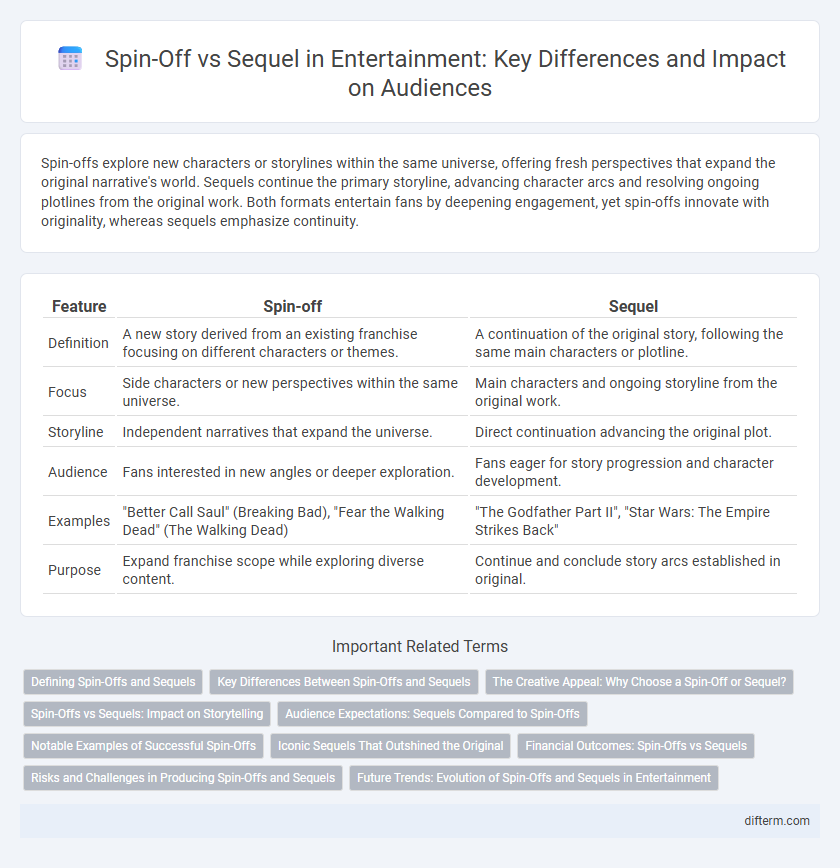 Spin-Off vs Sequel in Entertainment: Key Differences and Impact on Audiences

Spin-offs explore new characters or storylines within the same universe, offering fresh perspectives that expand the original narrative's world. Sequels continue the primary storyline, advancing character arcs and resolving ongoing plotlines from the original work. Both formats entertain fans by deepening engagement, yet spin-offs innovate with originality, whereas sequels emphasize continuity.

| Feature | Spin-off | Sequel |
|---|---|---|
| Definition | A new story derived from an existing franchise focusing on different characters or themes. | A continuation of the original story, following the same main characters or plotline. |
| Focus | Side characters or new perspectives within the same universe. | Main characters and ongoing storyline from the original work. |
| Storyline | Independent narratives that expand the universe. | Direct continuation advancing the original plot. |
| Audience | Fans interested in new angles or deeper exploration. | Fans eager for story progression and character development. |
| Examples | "Better Call Saul" (Breaking Bad), "Fear the Walking Dead" (The Walking Dead) | "The Godfather Part II", "Star Wars: The Empire Strikes Back" |
| Purpose | Expand franchise scope while exploring diverse content. | Continue and conclude story arcs established in original. |

Important Related Terms

Defining Spin-Offs and Sequels
Key Differences Between Spin-Offs and Sequels
The Creative Appeal: Why Choose a Spin-Off or Sequel?
Spin-Offs vs Sequels: Impact on Storytelling
Audience Expectations: Sequels Compared to Spin-Offs
Notable Examples of Successful Spin-Offs
Iconic Sequels That Outshined the Original
Financial Outcomes: Spin-Offs vs Sequels
Risks and Challenges in Producing Spin-Offs and Sequels
Future Trends: Evolution of Spin-Offs and Sequels in Entertainment

difterm.com