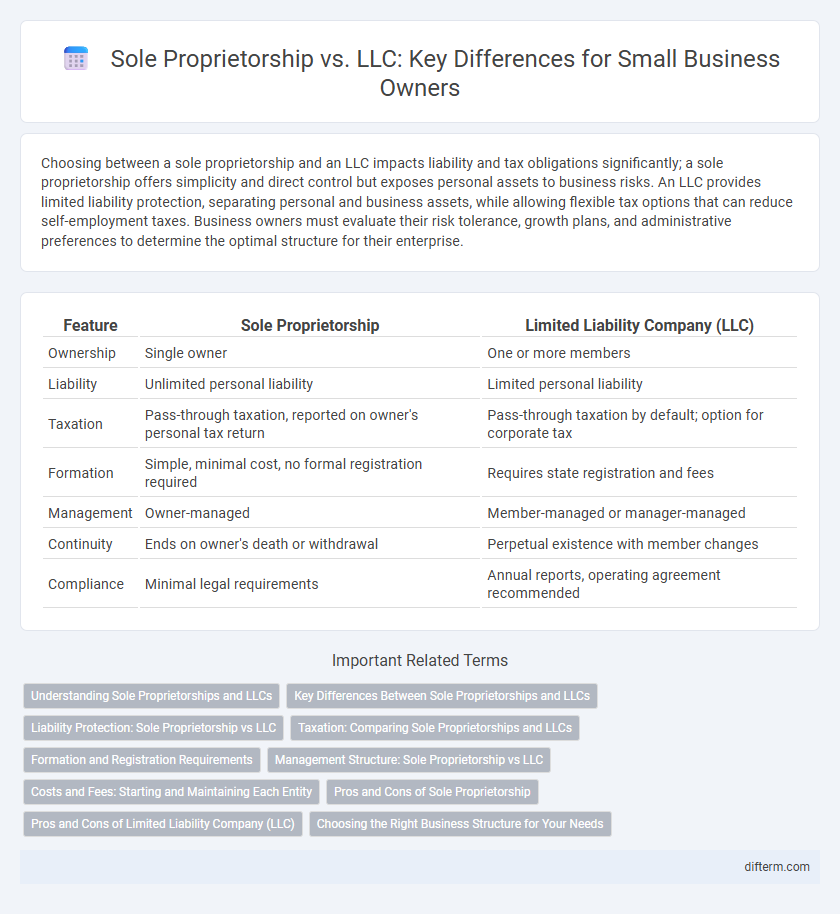 Sole Proprietorship vs. LLC: Key Differences for Small Business Owners

Choosing between a sole proprietorship and an LLC impacts liability and tax obligations significantly; a sole proprietorship offers simplicity and direct control but exposes personal assets to business risks. An LLC provides limited liability protection, separating personal and business assets, while allowing flexible tax options that can reduce self-employment taxes. Business owners must evaluate their risk tolerance, growth plans, and administrative preferences to determine the optimal structure for their enterprise.

| Feature | Sole Proprietorship | Limited Liability Company (LLC) |
|---|---|---|
| Ownership | Single owner | One or more members |
| Liability | Unlimited personal liability | Limited personal liability |
| Taxation | Pass-through taxation, reported on owner's personal tax return | Pass-through taxation by default; option for corporate tax |
| Formation | Simple, minimal cost, no formal registration required | Requires state registration and fees |
| Management | Owner-managed | Member-managed or manager-managed |
| Continuity | Ends on owner's death or withdrawal | Perpetual existence with member changes |
| Compliance | Minimal legal requirements | Annual reports, operating agreement recommended |

Important Related Terms

Understanding Sole Proprietorships and LLCs
Key Differences Between Sole Proprietorships and LLCs
Liability Protection: Sole Proprietorship vs LLC
Taxation: Comparing Sole Proprietorships and LLCs
Formation and Registration Requirements
Management Structure: Sole Proprietorship vs LLC
Costs and Fees: Starting and Maintaining Each Entity
Pros and Cons of Sole Proprietorship
Pros and Cons of Limited Liability Company (LLC)
Choosing the Right Business Structure for Your Needs

difterm.com