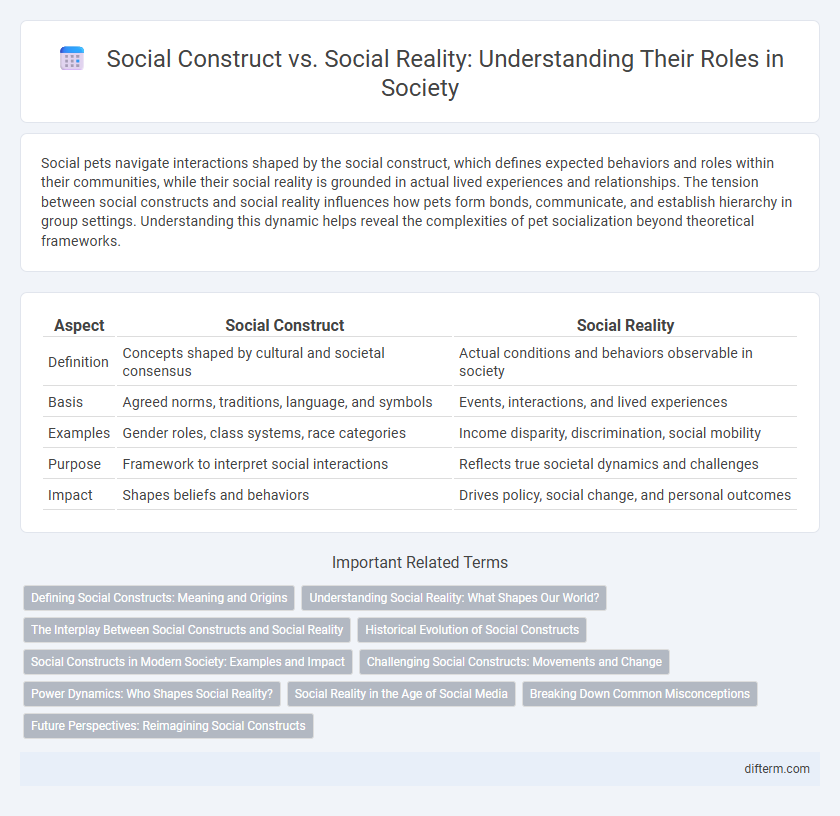 Social Construct vs. Social Reality: Understanding Their Roles in Society

Social pets navigate interactions shaped by the social construct, which defines expected behaviors and roles within their communities, while their social reality is grounded in actual lived experiences and relationships. The tension between social constructs and social reality influences how pets form bonds, communicate, and establish hierarchy in group settings. Understanding this dynamic helps reveal the complexities of pet socialization beyond theoretical frameworks.

| Aspect | Social Construct | Social Reality |
|---|---|---|
| Definition | Concepts shaped by cultural and societal consensus | Actual conditions and behaviors observable in society |
| Basis | Agreed norms, traditions, language, and symbols | Events, interactions, and lived experiences |
| Examples | Gender roles, class systems, race categories | Income disparity, discrimination, social mobility |
| Purpose | Framework to interpret social interactions | Reflects true societal dynamics and challenges |
| Impact | Shapes beliefs and behaviors | Drives policy, social change, and personal outcomes |

Important Related Terms

Defining Social Constructs: Meaning and Origins
Understanding Social Reality: What Shapes Our World?
The Interplay Between Social Constructs and Social Reality
Historical Evolution of Social Constructs
Social Constructs in Modern Society: Examples and Impact
Challenging Social Constructs: Movements and Change
Power Dynamics: Who Shapes Social Reality?
Social Reality in the Age of Social Media
Breaking Down Common Misconceptions
Future Perspectives: Reimagining Social Constructs

difterm.com