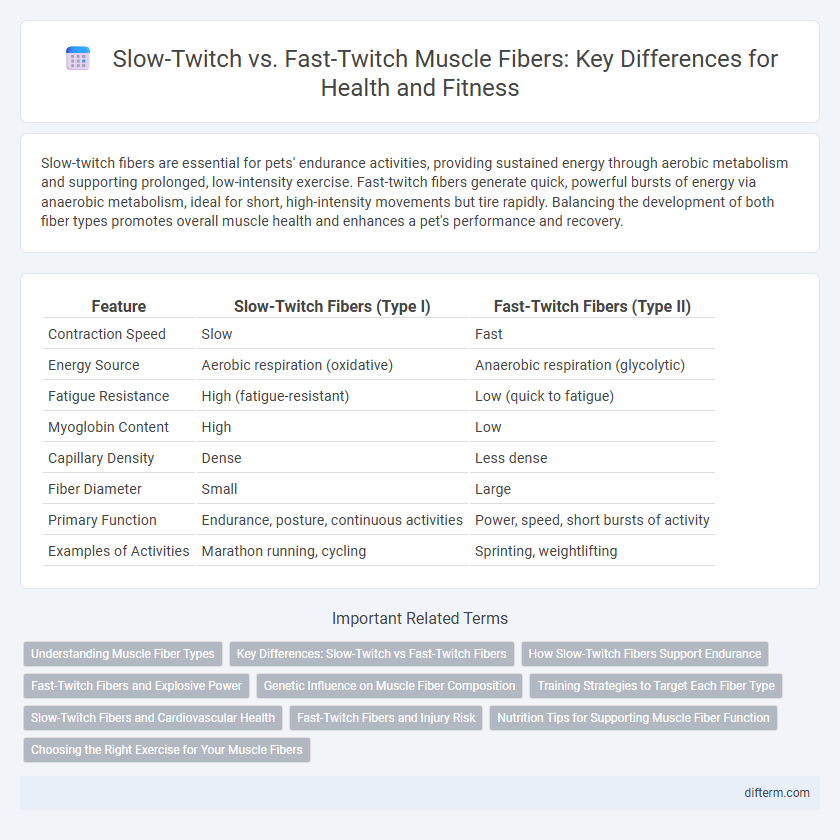 Slow-Twitch vs. Fast-Twitch Muscle Fibers: Key Differences for Health and Fitness

Slow-twitch fibers are essential for pets' endurance activities, providing sustained energy through aerobic metabolism and supporting prolonged, low-intensity exercise. Fast-twitch fibers generate quick, powerful bursts of energy via anaerobic metabolism, ideal for short, high-intensity movements but tire rapidly. Balancing the development of both fiber types promotes overall muscle health and enhances a pet's performance and recovery.

| Feature | Slow-Twitch Fibers (Type I) | Fast-Twitch Fibers (Type II) |
|---|---|---|
| Contraction Speed | Slow | Fast |
| Energy Source | Aerobic respiration (oxidative) | Anaerobic respiration (glycolytic) |
| Fatigue Resistance | High (fatigue-resistant) | Low (quick to fatigue) |
| Myoglobin Content | High | Low |
| Capillary Density | Dense | Less dense |
| Fiber Diameter | Small | Large |
| Primary Function | Endurance, posture, continuous activities | Power, speed, short bursts of activity |
| Examples of Activities | Marathon running, cycling | Sprinting, weightlifting |

Important Related Terms

Understanding Muscle Fiber Types
Key Differences: Slow-Twitch vs Fast-Twitch Fibers
How Slow-Twitch Fibers Support Endurance
Fast-Twitch Fibers and Explosive Power
Genetic Influence on Muscle Fiber Composition
Training Strategies to Target Each Fiber Type
Slow-Twitch Fibers and Cardiovascular Health
Fast-Twitch Fibers and Injury Risk
Nutrition Tips for Supporting Muscle Fiber Function
Choosing the Right Exercise for Your Muscle Fibers

difterm.com