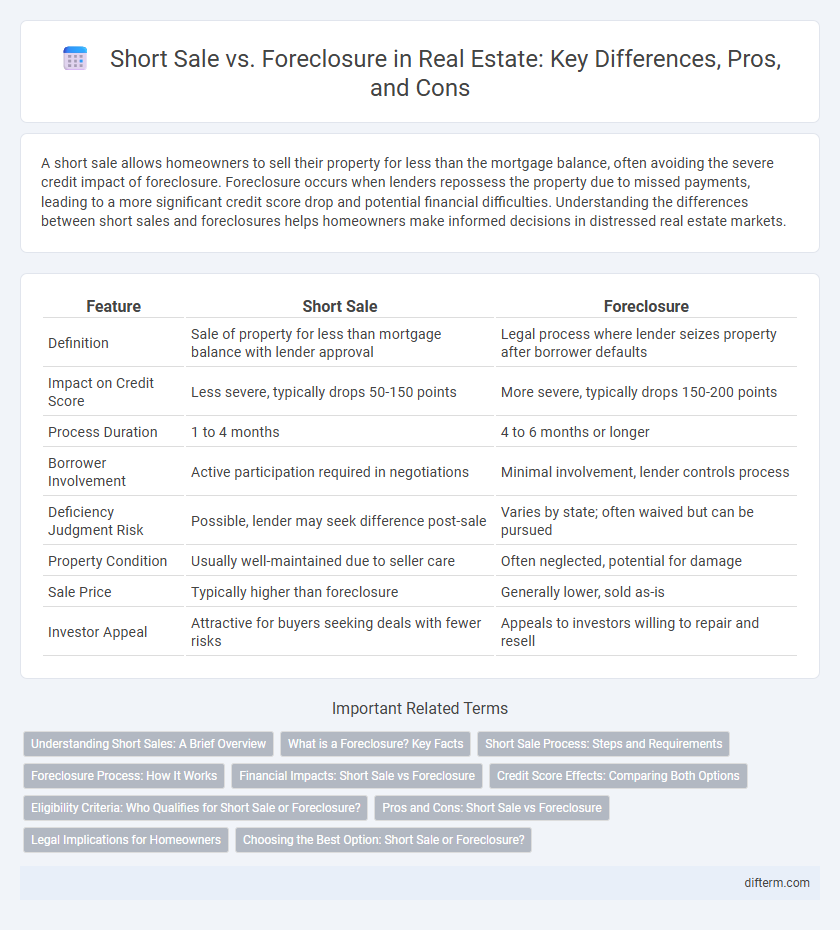 Short Sale vs. Foreclosure in Real Estate: Key Differences, Pros, and Cons

A short sale allows homeowners to sell their property for less than the mortgage balance, often avoiding the severe credit impact of foreclosure. Foreclosure occurs when lenders repossess the property due to missed payments, leading to a more significant credit score drop and potential financial difficulties. Understanding the differences between short sales and foreclosures helps homeowners make informed decisions in distressed real estate markets.

| Feature | Short Sale | Foreclosure |
|---|---|---|
| Definition | Sale of property for less than mortgage balance with lender approval | Legal process where lender seizes property after borrower defaults |
| Impact on Credit Score | Less severe, typically drops 50-150 points | More severe, typically drops 150-200 points |
| Process Duration | 1 to 4 months | 4 to 6 months or longer |
| Borrower Involvement | Active participation required in negotiations | Minimal involvement, lender controls process |
| Deficiency Judgment Risk | Possible, lender may seek difference post-sale | Varies by state; often waived but can be pursued |
| Property Condition | Usually well-maintained due to seller care | Often neglected, potential for damage |
| Sale Price | Typically higher than foreclosure | Generally lower, sold as-is |
| Investor Appeal | Attractive for buyers seeking deals with fewer risks | Appeals to investors willing to repair and resell |

Important Related Terms

Understanding Short Sales: A Brief Overview
What is a Foreclosure? Key Facts
Short Sale Process: Steps and Requirements
Foreclosure Process: How It Works
Financial Impacts: Short Sale vs Foreclosure
Credit Score Effects: Comparing Both Options
Eligibility Criteria: Who Qualifies for Short Sale or Foreclosure?
Pros and Cons: Short Sale vs Foreclosure
Legal Implications for Homeowners
Choosing the Best Option: Short Sale or Foreclosure?

difterm.com