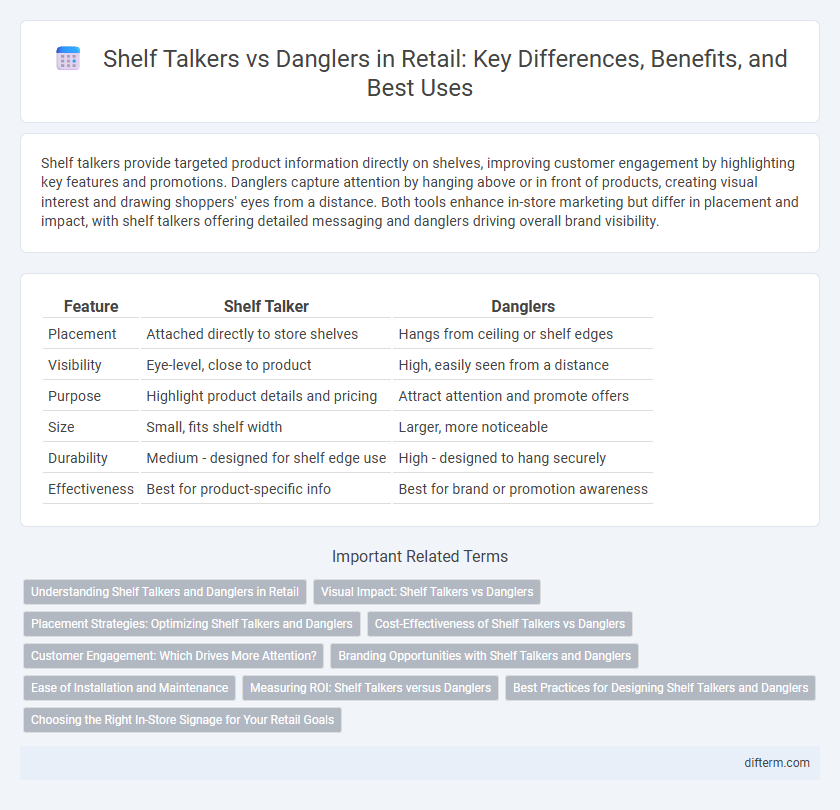 Shelf Talkers vs Danglers in Retail: Key Differences, Benefits, and Best Uses

Shelf talkers provide targeted product information directly on shelves, improving customer engagement by highlighting key features and promotions. Danglers capture attention by hanging above or in front of products, creating visual interest and drawing shoppers' eyes from a distance. Both tools enhance in-store marketing but differ in placement and impact, with shelf talkers offering detailed messaging and danglers driving overall brand visibility.

| Feature | Shelf Talker | Danglers |
|---|---|---|
| Placement | Attached directly to store shelves | Hangs from ceiling or shelf edges |
| Visibility | Eye-level, close to product | High, easily seen from a distance |
| Purpose | Highlight product details and pricing | Attract attention and promote offers |
| Size | Small, fits shelf width | Larger, more noticeable |
| Durability | Medium - designed for shelf edge use | High - designed to hang securely |
| Effectiveness | Best for product-specific info | Best for brand or promotion awareness |

Important Related Terms

Understanding Shelf Talkers and Danglers in Retail
Visual Impact: Shelf Talkers vs Danglers
Placement Strategies: Optimizing Shelf Talkers and Danglers
Cost-Effectiveness of Shelf Talkers vs Danglers
Customer Engagement: Which Drives More Attention?
Branding Opportunities with Shelf Talkers and Danglers
Ease of Installation and Maintenance
Measuring ROI: Shelf Talkers versus Danglers
Best Practices for Designing Shelf Talkers and Danglers
Choosing the Right In-Store Signage for Your Retail Goals

difterm.com