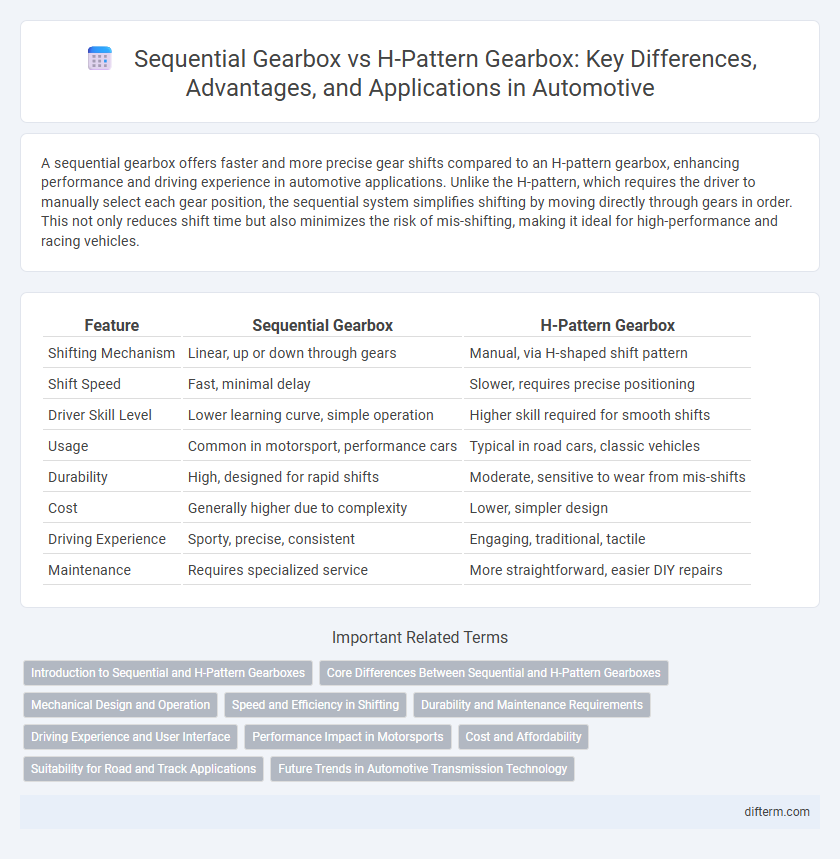 Sequential Gearbox vs H-Pattern Gearbox: Key Differences, Advantages, and Applications in Automotive

A sequential gearbox offers faster and more precise gear shifts compared to an H-pattern gearbox, enhancing performance and driving experience in automotive applications. Unlike the H-pattern, which requires the driver to manually select each gear position, the sequential system simplifies shifting by moving directly through gears in order. This not only reduces shift time but also minimizes the risk of mis-shifting, making it ideal for high-performance and racing vehicles.

| Feature | Sequential Gearbox | H-Pattern Gearbox |
|---|---|---|
| Shifting Mechanism | Linear, up or down through gears | Manual, via H-shaped shift pattern |
| Shift Speed | Fast, minimal delay | Slower, requires precise positioning |
| Driver Skill Level | Lower learning curve, simple operation | Higher skill required for smooth shifts |
| Usage | Common in motorsport, performance cars | Typical in road cars, classic vehicles |
| Durability | High, designed for rapid shifts | Moderate, sensitive to wear from mis-shifts |
| Cost | Generally higher due to complexity | Lower, simpler design |
| Driving Experience | Sporty, precise, consistent | Engaging, traditional, tactile |
| Maintenance | Requires specialized service | More straightforward, easier DIY repairs |

Important Related Terms

Introduction to Sequential and H-Pattern Gearboxes
Core Differences Between Sequential and H-Pattern Gearboxes
Mechanical Design and Operation
Speed and Efficiency in Shifting
Durability and Maintenance Requirements
Driving Experience and User Interface
Performance Impact in Motorsports
Cost and Affordability
Suitability for Road and Track Applications
Future Trends in Automotive Transmission Technology

difterm.com