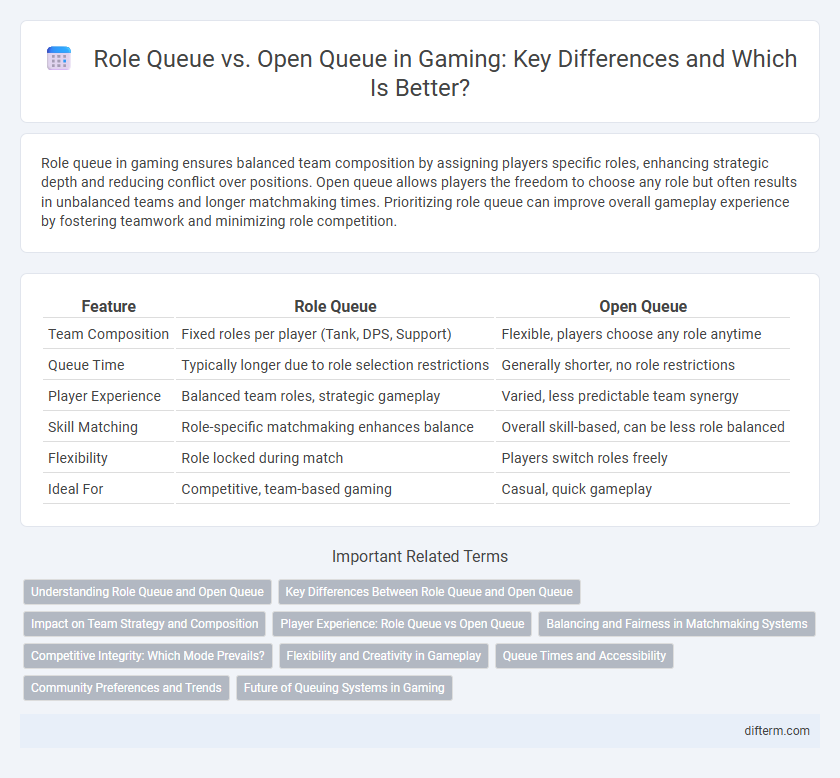 Role Queue vs. Open Queue in Gaming: Key Differences and Which Is Better?

Role queue in gaming ensures balanced team composition by assigning players specific roles, enhancing strategic depth and reducing conflict over positions. Open queue allows players the freedom to choose any role but often results in unbalanced teams and longer matchmaking times. Prioritizing role queue can improve overall gameplay experience by fostering teamwork and minimizing role competition.

| Feature | Role Queue | Open Queue |
|---|---|---|
| Team Composition | Fixed roles per player (Tank, DPS, Support) | Flexible, players choose any role anytime |
| Queue Time | Typically longer due to role selection restrictions | Generally shorter, no role restrictions |
| Player Experience | Balanced team roles, strategic gameplay | Varied, less predictable team synergy |
| Skill Matching | Role-specific matchmaking enhances balance | Overall skill-based, can be less role balanced |
| Flexibility | Role locked during match | Players switch roles freely |
| Ideal For | Competitive, team-based gaming | Casual, quick gameplay |

Important Related Terms

Understanding Role Queue and Open Queue
Key Differences Between Role Queue and Open Queue
Impact on Team Strategy and Composition
Player Experience: Role Queue vs Open Queue
Balancing and Fairness in Matchmaking Systems
Competitive Integrity: Which Mode Prevails?
Flexibility and Creativity in Gameplay
Queue Times and Accessibility
Community Preferences and Trends
Future of Queuing Systems in Gaming

difterm.com