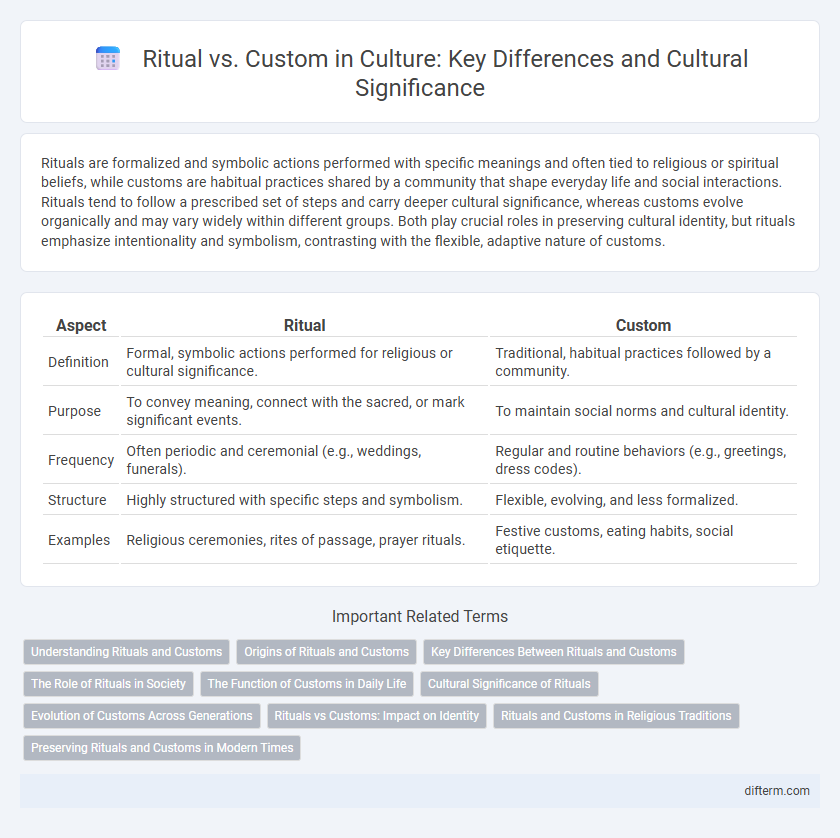 Ritual vs. Custom in Culture: Key Differences and Cultural Significance

Rituals are formalized and symbolic actions performed with specific meanings and often tied to religious or spiritual beliefs, while customs are habitual practices shared by a community that shape everyday life and social interactions. Rituals tend to follow a prescribed set of steps and carry deeper cultural significance, whereas customs evolve organically and may vary widely within different groups. Both play crucial roles in preserving cultural identity, but rituals emphasize intentionality and symbolism, contrasting with the flexible, adaptive nature of customs.

| Aspect | Ritual | Custom |
|---|---|---|
| Definition | Formal, symbolic actions performed for religious or cultural significance. | Traditional, habitual practices followed by a community. |
| Purpose | To convey meaning, connect with the sacred, or mark significant events. | To maintain social norms and cultural identity. |
| Frequency | Often periodic and ceremonial (e.g., weddings, funerals). | Regular and routine behaviors (e.g., greetings, dress codes). |
| Structure | Highly structured with specific steps and symbolism. | Flexible, evolving, and less formalized. |
| Examples | Religious ceremonies, rites of passage, prayer rituals. | Festive customs, eating habits, social etiquette. |

Important Related Terms

Understanding Rituals and Customs
Origins of Rituals and Customs
Key Differences Between Rituals and Customs
The Role of Rituals in Society
The Function of Customs in Daily Life
Cultural Significance of Rituals
Evolution of Customs Across Generations
Rituals vs Customs: Impact on Identity
Rituals and Customs in Religious Traditions
Preserving Rituals and Customs in Modern Times

difterm.com