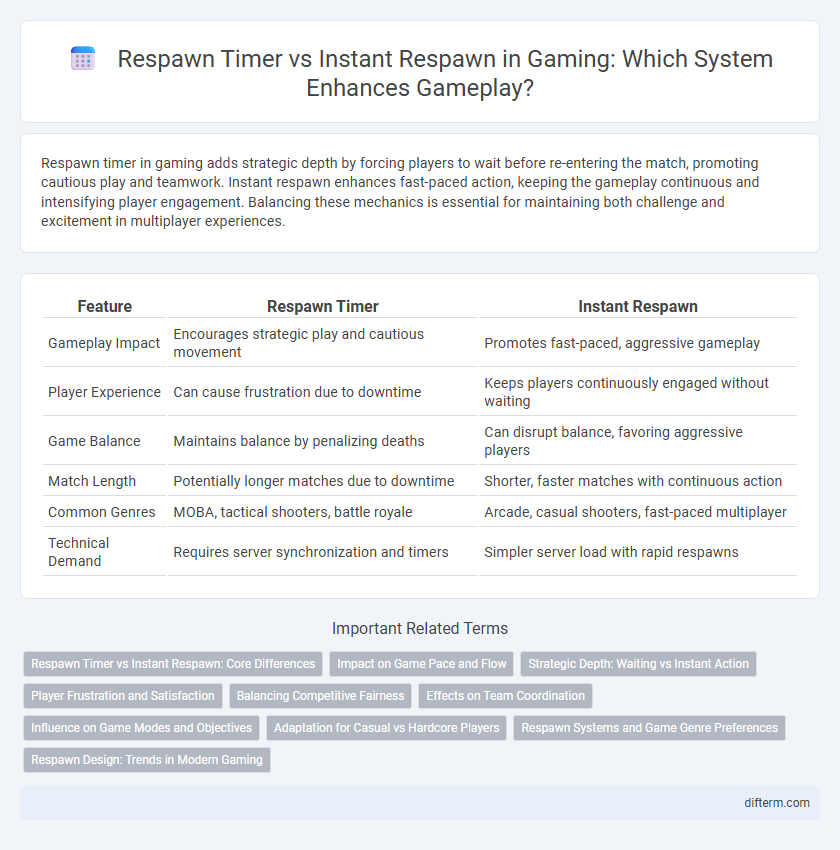 Respawn Timer vs Instant Respawn in Gaming: Which System Enhances Gameplay?

Respawn timer in gaming adds strategic depth by forcing players to wait before re-entering the match, promoting cautious play and teamwork. Instant respawn enhances fast-paced action, keeping the gameplay continuous and intensifying player engagement. Balancing these mechanics is essential for maintaining both challenge and excitement in multiplayer experiences.

| Feature | Respawn Timer | Instant Respawn |
|---|---|---|
| Gameplay Impact | Encourages strategic play and cautious movement | Promotes fast-paced, aggressive gameplay |
| Player Experience | Can cause frustration due to downtime | Keeps players continuously engaged without waiting |
| Game Balance | Maintains balance by penalizing deaths | Can disrupt balance, favoring aggressive players |
| Match Length | Potentially longer matches due to downtime | Shorter, faster matches with continuous action |
| Common Genres | MOBA, tactical shooters, battle royale | Arcade, casual shooters, fast-paced multiplayer |
| Technical Demand | Requires server synchronization and timers | Simpler server load with rapid respawns |

Important Related Terms

Respawn Timer vs Instant Respawn: Core Differences
Impact on Game Pace and Flow
Strategic Depth: Waiting vs Instant Action
Player Frustration and Satisfaction
Balancing Competitive Fairness
Effects on Team Coordination
Influence on Game Modes and Objectives
Adaptation for Casual vs Hardcore Players
Respawn Systems and Game Genre Preferences
Respawn Design: Trends in Modern Gaming

difterm.com