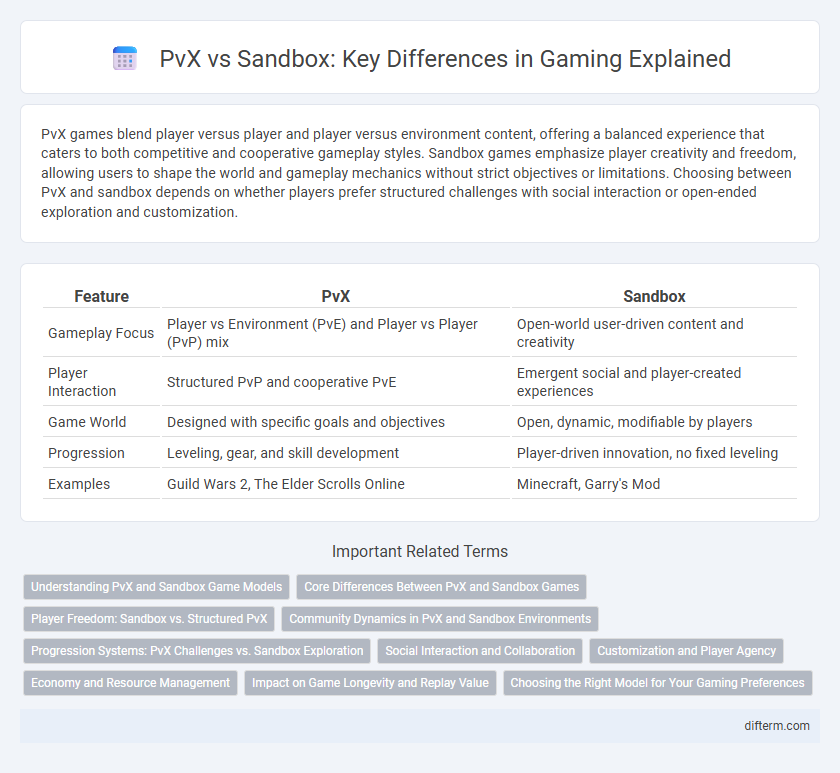 PvX vs Sandbox: Key Differences in Gaming Explained

PvX games blend player versus player and player versus environment content, offering a balanced experience that caters to both competitive and cooperative gameplay styles. Sandbox games emphasize player creativity and freedom, allowing users to shape the world and gameplay mechanics without strict objectives or limitations. Choosing between PvX and sandbox depends on whether players prefer structured challenges with social interaction or open-ended exploration and customization.

| Feature | PvX | Sandbox |
|---|---|---|
| Gameplay Focus | Player vs Environment (PvE) and Player vs Player (PvP) mix | Open-world user-driven content and creativity |
| Player Interaction | Structured PvP and cooperative PvE | Emergent social and player-created experiences |
| Game World | Designed with specific goals and objectives | Open, dynamic, modifiable by players |
| Progression | Leveling, gear, and skill development | Player-driven innovation, no fixed leveling |
| Examples | Guild Wars 2, The Elder Scrolls Online | Minecraft, Garry's Mod |

Important Related Terms

Understanding PvX and Sandbox Game Models
Core Differences Between PvX and Sandbox Games
Player Freedom: Sandbox vs. Structured PvX
Community Dynamics in PvX and Sandbox Environments
Progression Systems: PvX Challenges vs. Sandbox Exploration
Social Interaction and Collaboration
Customization and Player Agency
Economy and Resource Management
Impact on Game Longevity and Replay Value
Choosing the Right Model for Your Gaming Preferences

difterm.com