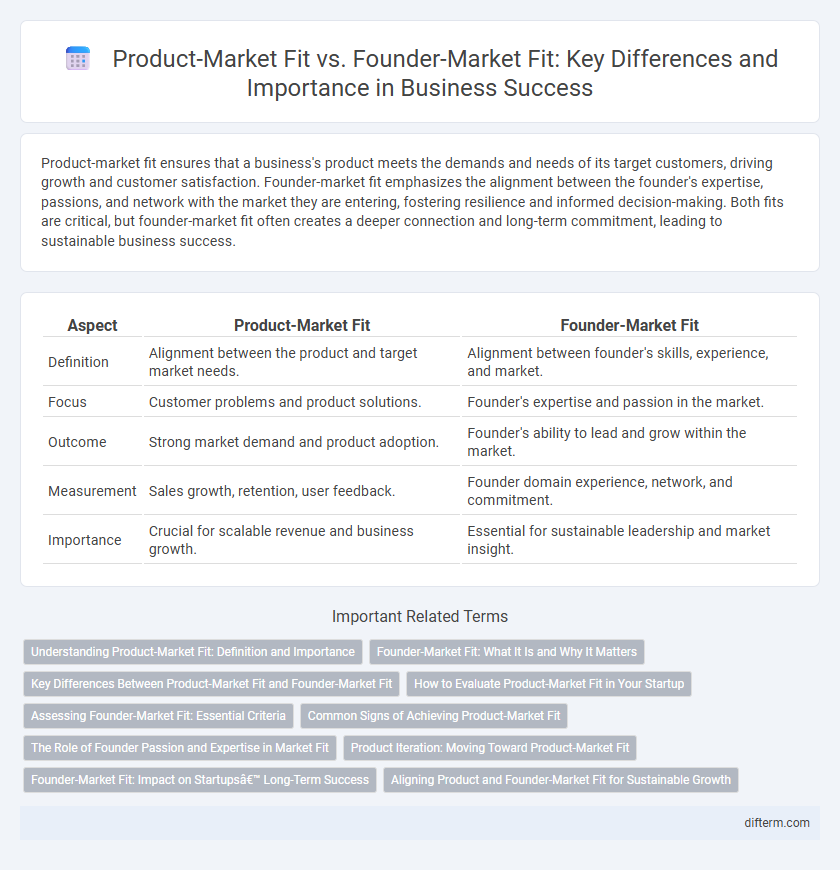 Product-Market Fit vs. Founder-Market Fit: Key Differences and Importance in Business Success

Product-market fit ensures that a business's product meets the demands and needs of its target customers, driving growth and customer satisfaction. Founder-market fit emphasizes the alignment between the founder's expertise, passions, and network with the market they are entering, fostering resilience and informed decision-making. Both fits are critical, but founder-market fit often creates a deeper connection and long-term commitment, leading to sustainable business success.

| Aspect | Product-Market Fit | Founder-Market Fit |
|---|---|---|
| Definition | Alignment between the product and target market needs. | Alignment between founder's skills, experience, and market. |
| Focus | Customer problems and product solutions. | Founder's expertise and passion in the market. |
| Outcome | Strong market demand and product adoption. | Founder's ability to lead and grow within the market. |
| Measurement | Sales growth, retention, user feedback. | Founder domain experience, network, and commitment. |
| Importance | Crucial for scalable revenue and business growth. | Essential for sustainable leadership and market insight. |

Important Related Terms

Understanding Product-Market Fit: Definition and Importance
Founder-Market Fit: What It Is and Why It Matters
Key Differences Between Product-Market Fit and Founder-Market Fit
How to Evaluate Product-Market Fit in Your Startup
Assessing Founder-Market Fit: Essential Criteria
Common Signs of Achieving Product-Market Fit
The Role of Founder Passion and Expertise in Market Fit
Product Iteration: Moving Toward Product-Market Fit
Founder-Market Fit: Impact on Startupsâ€™ Long-Term Success
Aligning Product and Founder-Market Fit for Sustainable Growth

difterm.com