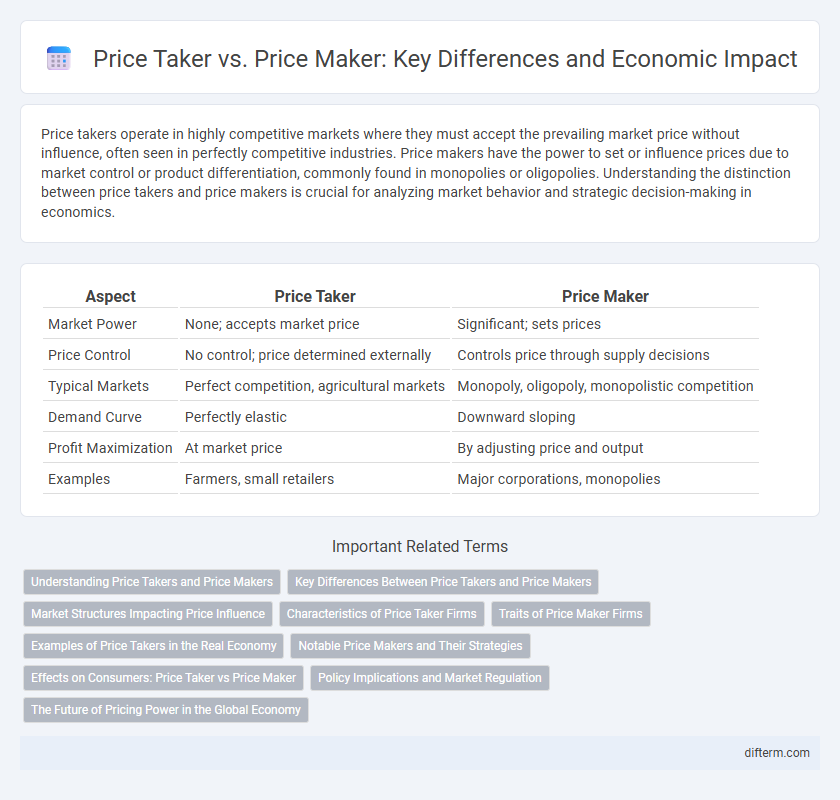 Price Taker vs. Price Maker: Key Differences and Economic Impact

Price takers operate in highly competitive markets where they must accept the prevailing market price without influence, often seen in perfectly competitive industries. Price makers have the power to set or influence prices due to market control or product differentiation, commonly found in monopolies or oligopolies. Understanding the distinction between price takers and price makers is crucial for analyzing market behavior and strategic decision-making in economics.

| Aspect | Price Taker | Price Maker |
|---|---|---|
| Market Power | None; accepts market price | Significant; sets prices |
| Price Control | No control; price determined externally | Controls price through supply decisions |
| Typical Markets | Perfect competition, agricultural markets | Monopoly, oligopoly, monopolistic competition |
| Demand Curve | Perfectly elastic | Downward sloping |
| Profit Maximization | At market price | By adjusting price and output |
| Examples | Farmers, small retailers | Major corporations, monopolies |

Important Related Terms

Understanding Price Takers and Price Makers

Key Differences Between Price Takers and Price Makers

Market Structures Impacting Price Influence

Characteristics of Price Taker Firms

Traits of Price Maker Firms

Examples of Price Takers in the Real Economy

Notable Price Makers and Their Strategies

Effects on Consumers: Price Taker vs Price Maker

Policy Implications and Market Regulation

The Future of Pricing Power in the Global Economy

difterm.com