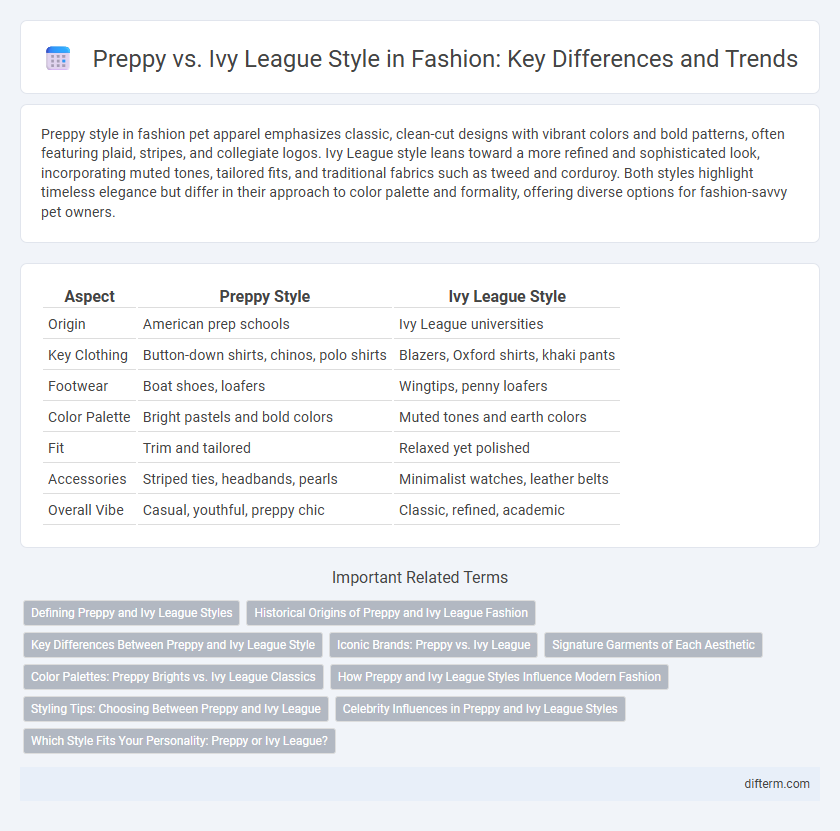 Preppy vs. Ivy League Style in Fashion: Key Differences and Trends

Preppy style in fashion pet apparel emphasizes classic, clean-cut designs with vibrant colors and bold patterns, often featuring plaid, stripes, and collegiate logos. Ivy League style leans toward a more refined and sophisticated look, incorporating muted tones, tailored fits, and traditional fabrics such as tweed and corduroy. Both styles highlight timeless elegance but differ in their approach to color palette and formality, offering diverse options for fashion-savvy pet owners.

| Aspect | Preppy Style | Ivy League Style |
|---|---|---|
| Origin | American prep schools | Ivy League universities |
| Key Clothing | Button-down shirts, chinos, polo shirts | Blazers, Oxford shirts, khaki pants |
| Footwear | Boat shoes, loafers | Wingtips, penny loafers |
| Color Palette | Bright pastels and bold colors | Muted tones and earth colors |
| Fit | Trim and tailored | Relaxed yet polished |
| Accessories | Striped ties, headbands, pearls | Minimalist watches, leather belts |
| Overall Vibe | Casual, youthful, preppy chic | Classic, refined, academic |

Important Related Terms

Defining Preppy and Ivy League Styles
Historical Origins of Preppy and Ivy League Fashion
Key Differences Between Preppy and Ivy League Style
Iconic Brands: Preppy vs. Ivy League
Signature Garments of Each Aesthetic
Color Palettes: Preppy Brights vs. Ivy League Classics
How Preppy and Ivy League Styles Influence Modern Fashion
Styling Tips: Choosing Between Preppy and Ivy League
Celebrity Influences in Preppy and Ivy League Styles
Which Style Fits Your Personality: Preppy or Ivy League?

difterm.com