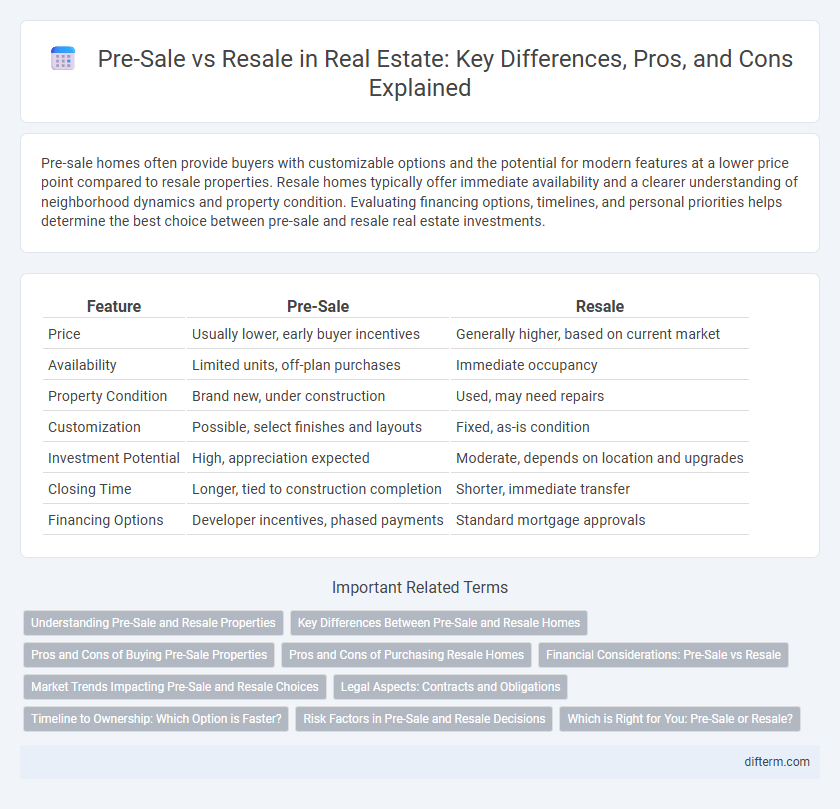 Pre-Sale vs Resale in Real Estate: Key Differences, Pros, and Cons Explained

Pre-sale homes often provide buyers with customizable options and the potential for modern features at a lower price point compared to resale properties. Resale homes typically offer immediate availability and a clearer understanding of neighborhood dynamics and property condition. Evaluating financing options, timelines, and personal priorities helps determine the best choice between pre-sale and resale real estate investments.

| Feature | Pre-Sale | Resale |
|---|---|---|
| Price | Usually lower, early buyer incentives | Generally higher, based on current market |
| Availability | Limited units, off-plan purchases | Immediate occupancy |
| Property Condition | Brand new, under construction | Used, may need repairs |
| Customization | Possible, select finishes and layouts | Fixed, as-is condition |
| Investment Potential | High, appreciation expected | Moderate, depends on location and upgrades |
| Closing Time | Longer, tied to construction completion | Shorter, immediate transfer |
| Financing Options | Developer incentives, phased payments | Standard mortgage approvals |

Important Related Terms

Understanding Pre-Sale and Resale Properties
Key Differences Between Pre-Sale and Resale Homes
Pros and Cons of Buying Pre-Sale Properties
Pros and Cons of Purchasing Resale Homes
Financial Considerations: Pre-Sale vs Resale
Market Trends Impacting Pre-Sale and Resale Choices
Legal Aspects: Contracts and Obligations
Timeline to Ownership: Which Option is Faster?
Risk Factors in Pre-Sale and Resale Decisions
Which is Right for You: Pre-Sale or Resale?

difterm.com