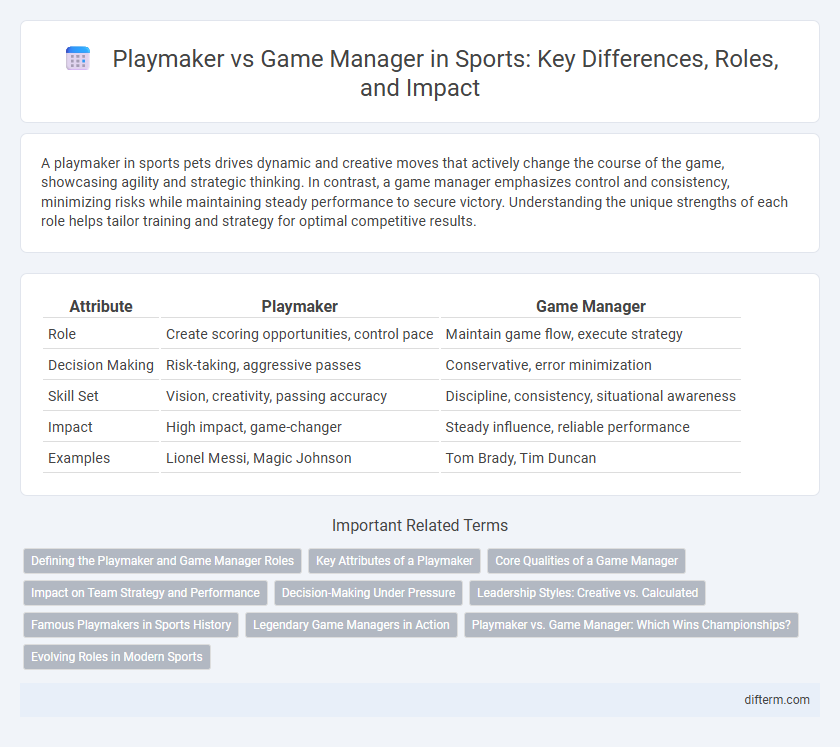 Playmaker vs Game Manager in Sports: Key Differences, Roles, and Impact

A playmaker in sports pets drives dynamic and creative moves that actively change the course of the game, showcasing agility and strategic thinking. In contrast, a game manager emphasizes control and consistency, minimizing risks while maintaining steady performance to secure victory. Understanding the unique strengths of each role helps tailor training and strategy for optimal competitive results.

| Attribute | Playmaker | Game Manager |
|---|---|---|
| Role | Create scoring opportunities, control pace | Maintain game flow, execute strategy |
| Decision Making | Risk-taking, aggressive passes | Conservative, error minimization |
| Skill Set | Vision, creativity, passing accuracy | Discipline, consistency, situational awareness |
| Impact | High impact, game-changer | Steady influence, reliable performance |
| Examples | Lionel Messi, Magic Johnson | Tom Brady, Tim Duncan |

Important Related Terms

Defining the Playmaker and Game Manager Roles
Key Attributes of a Playmaker
Core Qualities of a Game Manager
Impact on Team Strategy and Performance
Decision-Making Under Pressure
Leadership Styles: Creative vs. Calculated
Famous Playmakers in Sports History
Legendary Game Managers in Action
Playmaker vs. Game Manager: Which Wins Championships?
Evolving Roles in Modern Sports

difterm.com