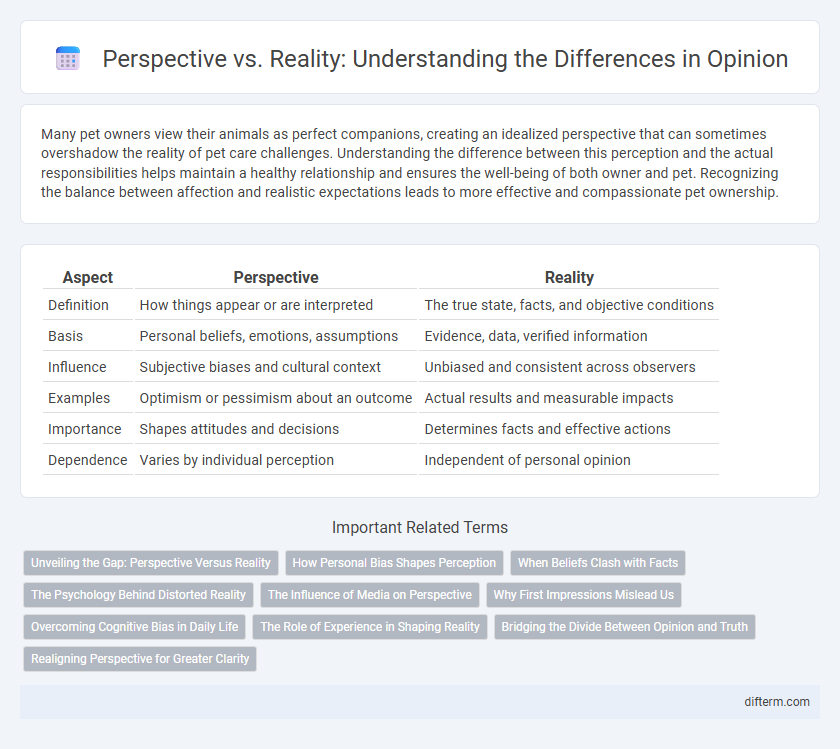 Perspective vs. Reality: Understanding the Differences in Opinion

Many pet owners view their animals as perfect companions, creating an idealized perspective that can sometimes overshadow the reality of pet care challenges. Understanding the difference between this perception and the actual responsibilities helps maintain a healthy relationship and ensures the well-being of both owner and pet. Recognizing the balance between affection and realistic expectations leads to more effective and compassionate pet ownership.

| Aspect | Perspective | Reality |
|---|---|---|
| Definition | How things appear or are interpreted | The true state, facts, and objective conditions |
| Basis | Personal beliefs, emotions, assumptions | Evidence, data, verified information |
| Influence | Subjective biases and cultural context | Unbiased and consistent across observers |
| Examples | Optimism or pessimism about an outcome | Actual results and measurable impacts |
| Importance | Shapes attitudes and decisions | Determines facts and effective actions |
| Dependence | Varies by individual perception | Independent of personal opinion |

Important Related Terms

Unveiling the Gap: Perspective Versus Reality
How Personal Bias Shapes Perception
When Beliefs Clash with Facts
The Psychology Behind Distorted Reality
The Influence of Media on Perspective
Why First Impressions Mislead Us
Overcoming Cognitive Bias in Daily Life
The Role of Experience in Shaping Reality
Bridging the Divide Between Opinion and Truth
Realigning Perspective for Greater Clarity

difterm.com