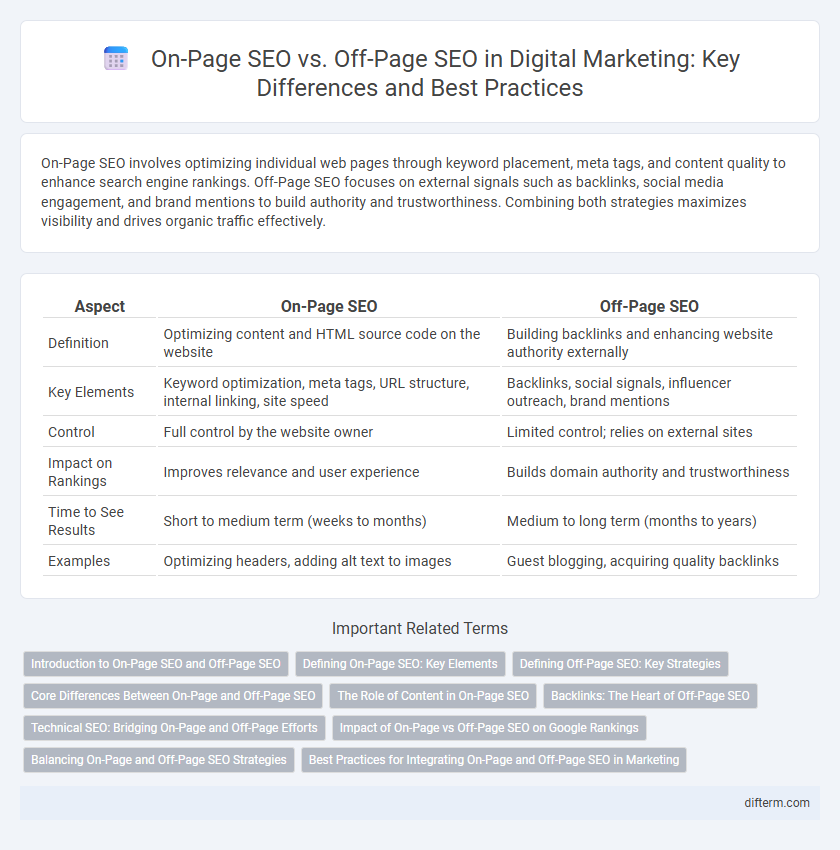 On-Page SEO vs. Off-Page SEO in Digital Marketing: Key Differences and Best Practices

On-Page SEO involves optimizing individual web pages through keyword placement, meta tags, and content quality to enhance search engine rankings. Off-Page SEO focuses on external signals such as backlinks, social media engagement, and brand mentions to build authority and trustworthiness. Combining both strategies maximizes visibility and drives organic traffic effectively.

| Aspect | On-Page SEO | Off-Page SEO |
|---|---|---|
| Definition | Optimizing content and HTML source code on the website | Building backlinks and enhancing website authority externally |
| Key Elements | Keyword optimization, meta tags, URL structure, internal linking, site speed | Backlinks, social signals, influencer outreach, brand mentions |
| Control | Full control by the website owner | Limited control; relies on external sites |
| Impact on Rankings | Improves relevance and user experience | Builds domain authority and trustworthiness |
| Time to See Results | Short to medium term (weeks to months) | Medium to long term (months to years) |
| Examples | Optimizing headers, adding alt text to images | Guest blogging, acquiring quality backlinks |

Important Related Terms

Introduction to On-Page SEO and Off-Page SEO
Defining On-Page SEO: Key Elements
Defining Off-Page SEO: Key Strategies
Core Differences Between On-Page and Off-Page SEO
The Role of Content in On-Page SEO
Backlinks: The Heart of Off-Page SEO
Technical SEO: Bridging On-Page and Off-Page Efforts
Impact of On-Page vs Off-Page SEO on Google Rankings
Balancing On-Page and Off-Page SEO Strategies
Best Practices for Integrating On-Page and Off-Page SEO in Marketing

difterm.com