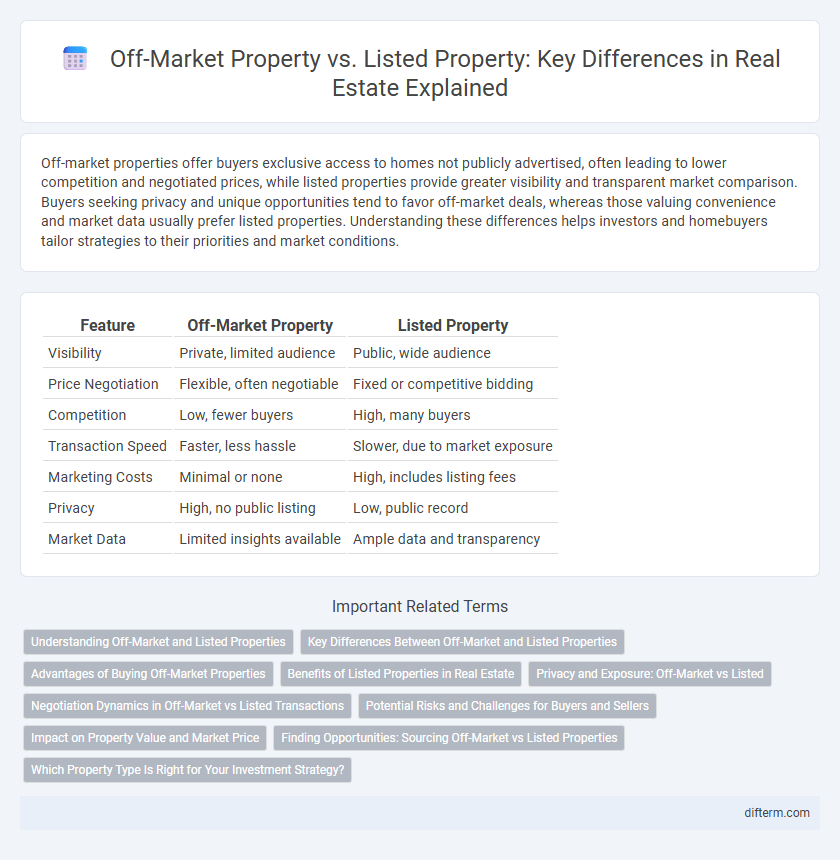 Off-Market Property vs. Listed Property: Key Differences in Real Estate Explained

Off-market properties offer buyers exclusive access to homes not publicly advertised, often leading to lower competition and negotiated prices, while listed properties provide greater visibility and transparent market comparison. Buyers seeking privacy and unique opportunities tend to favor off-market deals, whereas those valuing convenience and market data usually prefer listed properties. Understanding these differences helps investors and homebuyers tailor strategies to their priorities and market conditions.

| Feature | Off-Market Property | Listed Property |
|---|---|---|
| Visibility | Private, limited audience | Public, wide audience |
| Price Negotiation | Flexible, often negotiable | Fixed or competitive bidding |
| Competition | Low, fewer buyers | High, many buyers |
| Transaction Speed | Faster, less hassle | Slower, due to market exposure |
| Marketing Costs | Minimal or none | High, includes listing fees |
| Privacy | High, no public listing | Low, public record |
| Market Data | Limited insights available | Ample data and transparency |

Important Related Terms

Understanding Off-Market and Listed Properties
Key Differences Between Off-Market and Listed Properties
Advantages of Buying Off-Market Properties
Benefits of Listed Properties in Real Estate
Privacy and Exposure: Off-Market vs Listed
Negotiation Dynamics in Off-Market vs Listed Transactions
Potential Risks and Challenges for Buyers and Sellers
Impact on Property Value and Market Price
Finding Opportunities: Sourcing Off-Market vs Listed Properties
Which Property Type Is Right for Your Investment Strategy?

difterm.com