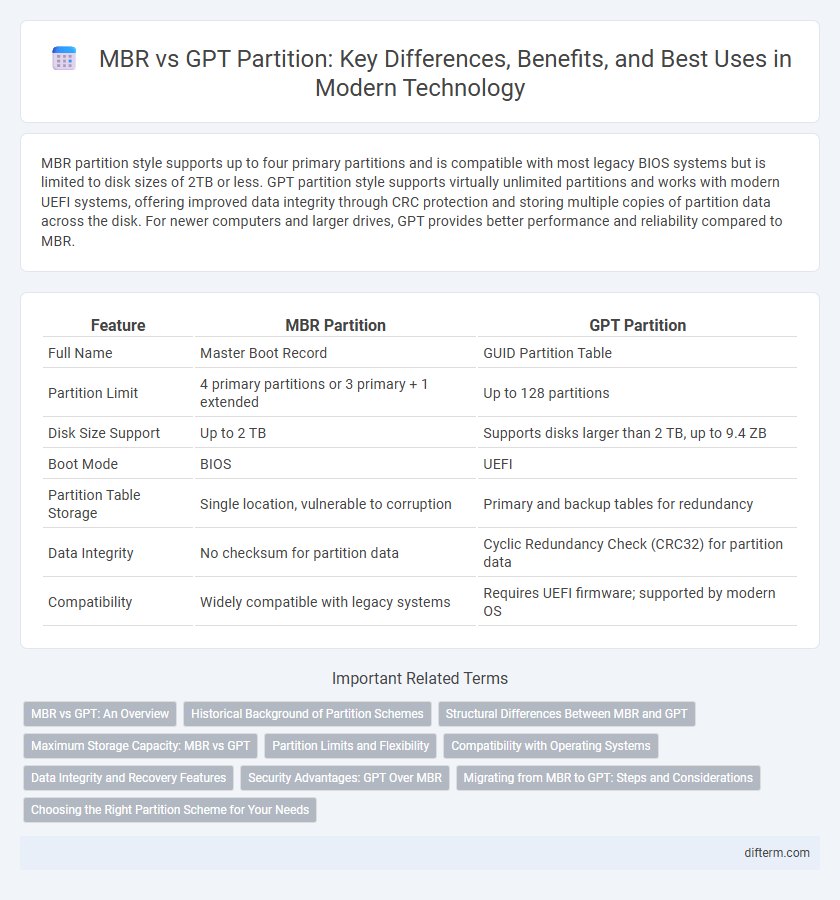 MBR vs GPT Partition: Key Differences, Benefits, and Best Uses in Modern Technology

MBR partition style supports up to four primary partitions and is compatible with most legacy BIOS systems but is limited to disk sizes of 2TB or less. GPT partition style supports virtually unlimited partitions and works with modern UEFI systems, offering improved data integrity through CRC protection and storing multiple copies of partition data across the disk. For newer computers and larger drives, GPT provides better performance and reliability compared to MBR.

| Feature | MBR Partition | GPT Partition |
|---|---|---|
| Full Name | Master Boot Record | GUID Partition Table |
| Partition Limit | 4 primary partitions or 3 primary + 1 extended | Up to 128 partitions |
| Disk Size Support | Up to 2 TB | Supports disks larger than 2 TB, up to 9.4 ZB |
| Boot Mode | BIOS | UEFI |
| Partition Table Storage | Single location, vulnerable to corruption | Primary and backup tables for redundancy |
| Data Integrity | No checksum for partition data | Cyclic Redundancy Check (CRC32) for partition data |
| Compatibility | Widely compatible with legacy systems | Requires UEFI firmware; supported by modern OS |

Important Related Terms

MBR vs GPT: An Overview
Historical Background of Partition Schemes
Structural Differences Between MBR and GPT
Maximum Storage Capacity: MBR vs GPT
Partition Limits and Flexibility
Compatibility with Operating Systems
Data Integrity and Recovery Features
Security Advantages: GPT Over MBR
Migrating from MBR to GPT: Steps and Considerations
Choosing the Right Partition Scheme for Your Needs

difterm.com