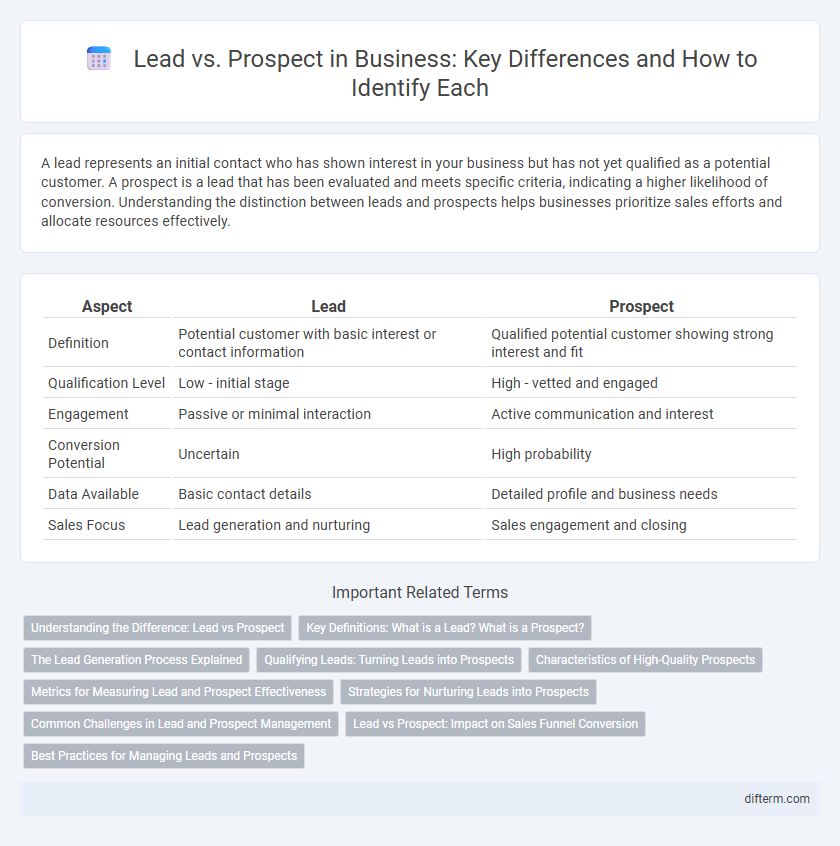 Lead vs. Prospect in Business: Key Differences and How to Identify Each

A lead represents an initial contact who has shown interest in your business but has not yet qualified as a potential customer. A prospect is a lead that has been evaluated and meets specific criteria, indicating a higher likelihood of conversion. Understanding the distinction between leads and prospects helps businesses prioritize sales efforts and allocate resources effectively.

| Aspect | Lead | Prospect |
|---|---|---|
| Definition | Potential customer with basic interest or contact information | Qualified potential customer showing strong interest and fit |
| Qualification Level | Low - initial stage | High - vetted and engaged |
| Engagement | Passive or minimal interaction | Active communication and interest |
| Conversion Potential | Uncertain | High probability |
| Data Available | Basic contact details | Detailed profile and business needs |
| Sales Focus | Lead generation and nurturing | Sales engagement and closing |

Important Related Terms

Understanding the Difference: Lead vs Prospect
Key Definitions: What is a Lead? What is a Prospect?
The Lead Generation Process Explained
Qualifying Leads: Turning Leads into Prospects
Characteristics of High-Quality Prospects
Metrics for Measuring Lead and Prospect Effectiveness
Strategies for Nurturing Leads into Prospects
Common Challenges in Lead and Prospect Management
Lead vs Prospect: Impact on Sales Funnel Conversion
Best Practices for Managing Leads and Prospects

difterm.com