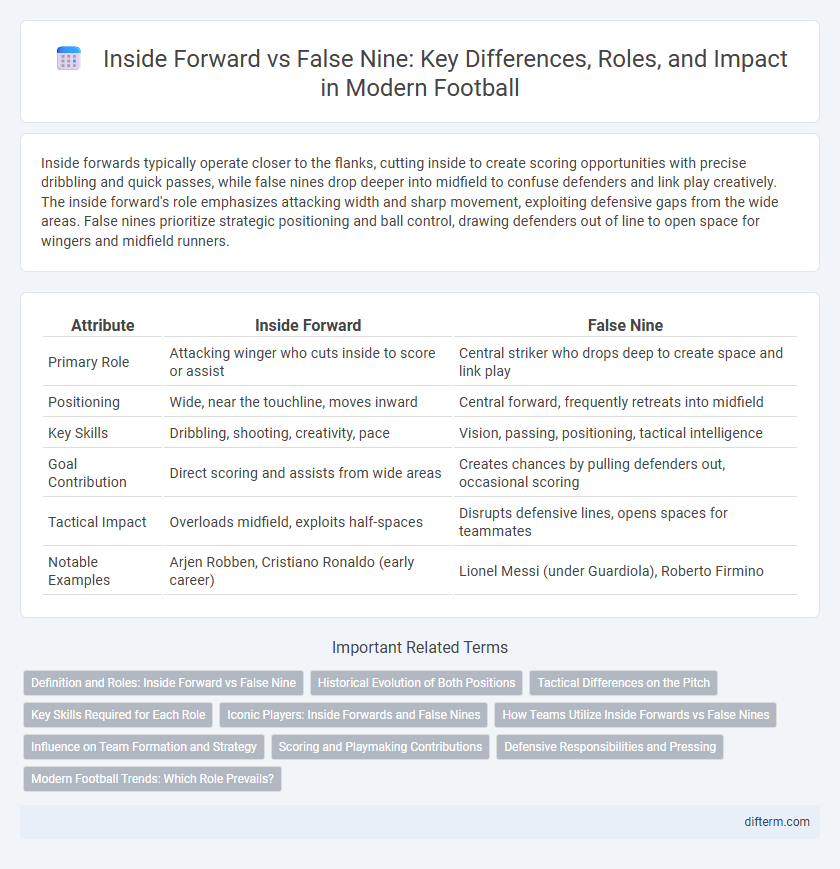 Inside Forward vs False Nine: Key Differences, Roles, and Impact in Modern Football

Inside forwards typically operate closer to the flanks, cutting inside to create scoring opportunities with precise dribbling and quick passes, while false nines drop deeper into midfield to confuse defenders and link play creatively. The inside forward's role emphasizes attacking width and sharp movement, exploiting defensive gaps from the wide areas. False nines prioritize strategic positioning and ball control, drawing defenders out of line to open space for wingers and midfield runners.

| Attribute | Inside Forward | False Nine |
|---|---|---|
| Primary Role | Attacking winger who cuts inside to score or assist | Central striker who drops deep to create space and link play |
| Positioning | Wide, near the touchline, moves inward | Central forward, frequently retreats into midfield |
| Key Skills | Dribbling, shooting, creativity, pace | Vision, passing, positioning, tactical intelligence |
| Goal Contribution | Direct scoring and assists from wide areas | Creates chances by pulling defenders out, occasional scoring |
| Tactical Impact | Overloads midfield, exploits half-spaces | Disrupts defensive lines, opens spaces for teammates |
| Notable Examples | Arjen Robben, Cristiano Ronaldo (early career) | Lionel Messi (under Guardiola), Roberto Firmino |

Important Related Terms

Definition and Roles: Inside Forward vs False Nine
Historical Evolution of Both Positions
Tactical Differences on the Pitch
Key Skills Required for Each Role
Iconic Players: Inside Forwards and False Nines
How Teams Utilize Inside Forwards vs False Nines
Influence on Team Formation and Strategy
Scoring and Playmaking Contributions
Defensive Responsibilities and Pressing
Modern Football Trends: Which Role Prevails?

difterm.com