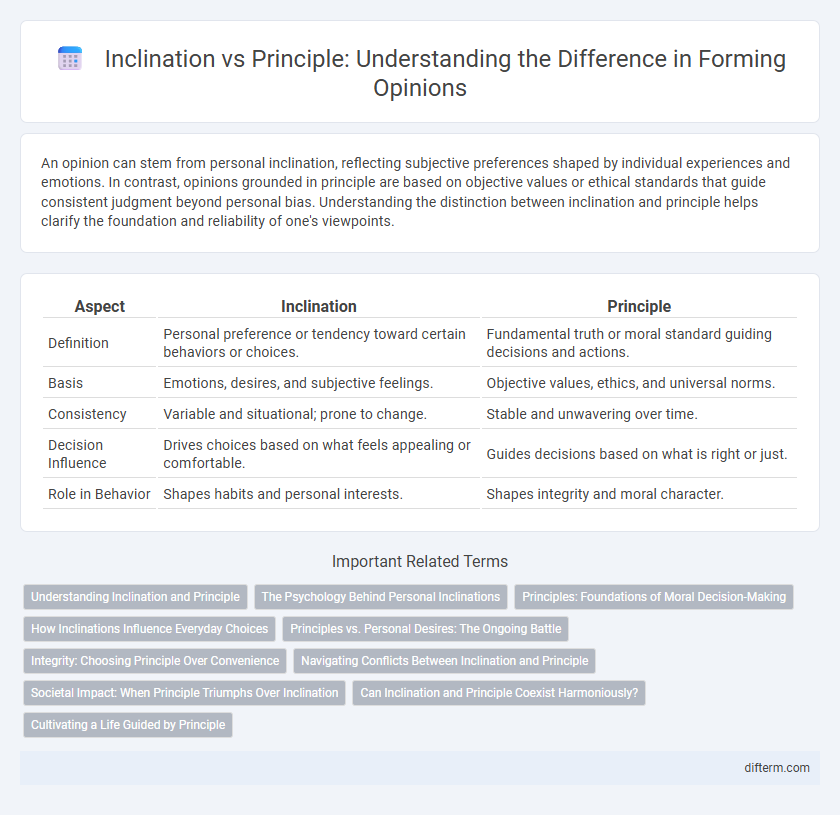 Inclination vs Principle: Understanding the Difference in Forming Opinions

An opinion can stem from personal inclination, reflecting subjective preferences shaped by individual experiences and emotions. In contrast, opinions grounded in principle are based on objective values or ethical standards that guide consistent judgment beyond personal bias. Understanding the distinction between inclination and principle helps clarify the foundation and reliability of one's viewpoints.

| Aspect | Inclination | Principle |
|---|---|---|
| Definition | Personal preference or tendency toward certain behaviors or choices. | Fundamental truth or moral standard guiding decisions and actions. |
| Basis | Emotions, desires, and subjective feelings. | Objective values, ethics, and universal norms. |
| Consistency | Variable and situational; prone to change. | Stable and unwavering over time. |
| Decision Influence | Drives choices based on what feels appealing or comfortable. | Guides decisions based on what is right or just. |
| Role in Behavior | Shapes habits and personal interests. | Shapes integrity and moral character. |

Important Related Terms

Understanding Inclination and Principle
The Psychology Behind Personal Inclinations
Principles: Foundations of Moral Decision-Making
How Inclinations Influence Everyday Choices
Principles vs. Personal Desires: The Ongoing Battle
Integrity: Choosing Principle Over Convenience
Navigating Conflicts Between Inclination and Principle
Societal Impact: When Principle Triumphs Over Inclination
Can Inclination and Principle Coexist Harmoniously?
Cultivating a Life Guided by Principle

difterm.com