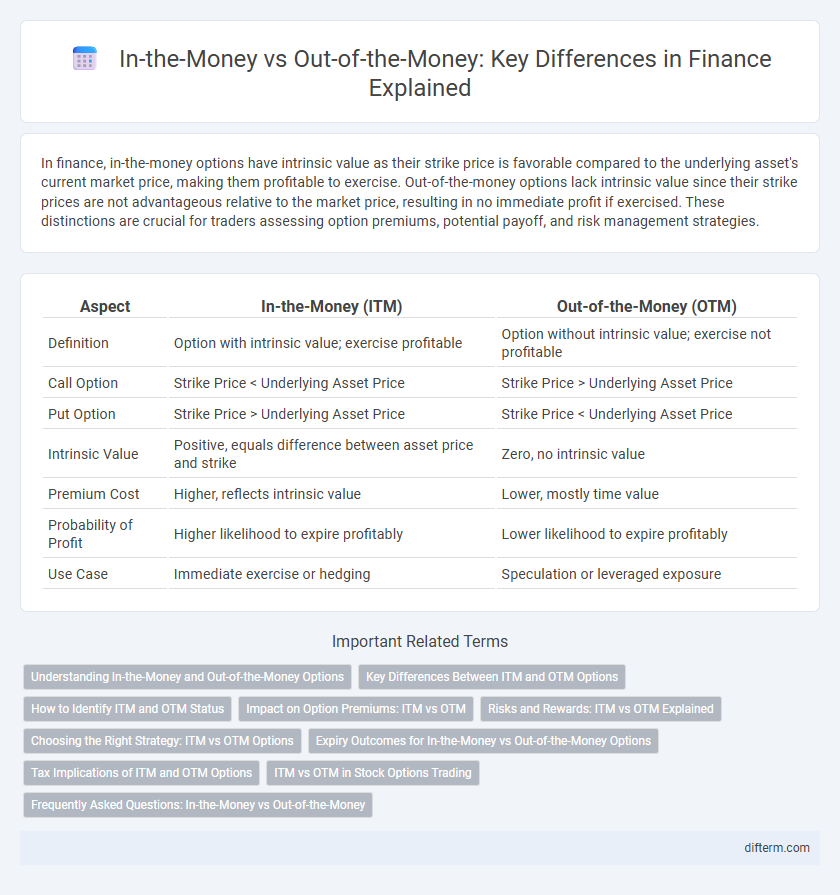 In-the-Money vs Out-of-the-Money: Key Differences in Finance Explained

In finance, in-the-money options have intrinsic value as their strike price is favorable compared to the underlying asset's current market price, making them profitable to exercise. Out-of-the-money options lack intrinsic value since their strike prices are not advantageous relative to the market price, resulting in no immediate profit if exercised. These distinctions are crucial for traders assessing option premiums, potential payoff, and risk management strategies.

| Aspect | In-the-Money (ITM) | Out-of-the-Money (OTM) |
|---|---|---|
| Definition | Option with intrinsic value; exercise profitable | Option without intrinsic value; exercise not profitable |
| Call Option | Strike Price < Underlying Asset Price | Strike Price > Underlying Asset Price |
| Put Option | Strike Price > Underlying Asset Price | Strike Price < Underlying Asset Price |
| Intrinsic Value | Positive, equals difference between asset price and strike | Zero, no intrinsic value |
| Premium Cost | Higher, reflects intrinsic value | Lower, mostly time value |
| Probability of Profit | Higher likelihood to expire profitably | Lower likelihood to expire profitably |
| Use Case | Immediate exercise or hedging | Speculation or leveraged exposure |

Important Related Terms

Understanding In-the-Money and Out-of-the-Money Options
Key Differences Between ITM and OTM Options
How to Identify ITM and OTM Status
Impact on Option Premiums: ITM vs OTM
Risks and Rewards: ITM vs OTM Explained
Choosing the Right Strategy: ITM vs OTM Options
Expiry Outcomes for In-the-Money vs Out-of-the-Money Options
Tax Implications of ITM and OTM Options
ITM vs OTM in Stock Options Trading
Frequently Asked Questions: In-the-Money vs Out-of-the-Money

difterm.com