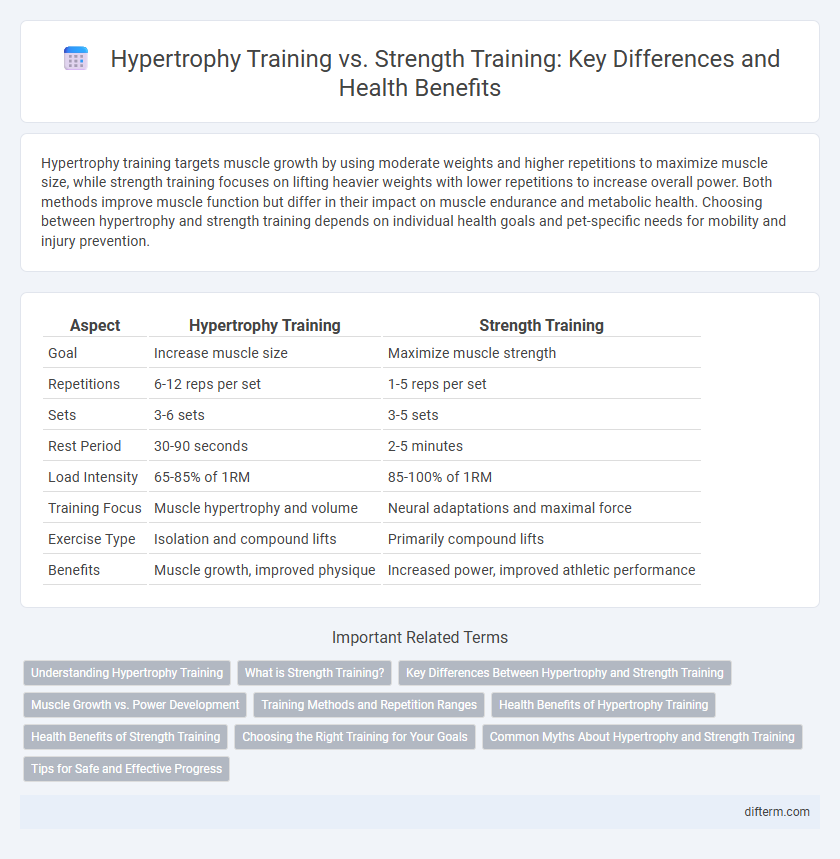 Hypertrophy Training vs. Strength Training: Key Differences and Health Benefits

Hypertrophy training targets muscle growth by using moderate weights and higher repetitions to maximize muscle size, while strength training focuses on lifting heavier weights with lower repetitions to increase overall power. Both methods improve muscle function but differ in their impact on muscle endurance and metabolic health. Choosing between hypertrophy and strength training depends on individual health goals and pet-specific needs for mobility and injury prevention.

| Aspect | Hypertrophy Training | Strength Training |
|---|---|---|
| Goal | Increase muscle size | Maximize muscle strength |
| Repetitions | 6-12 reps per set | 1-5 reps per set |
| Sets | 3-6 sets | 3-5 sets |
| Rest Period | 30-90 seconds | 2-5 minutes |
| Load Intensity | 65-85% of 1RM | 85-100% of 1RM |
| Training Focus | Muscle hypertrophy and volume | Neural adaptations and maximal force |
| Exercise Type | Isolation and compound lifts | Primarily compound lifts |
| Benefits | Muscle growth, improved physique | Increased power, improved athletic performance |

Important Related Terms

Understanding Hypertrophy Training
What is Strength Training?
Key Differences Between Hypertrophy and Strength Training
Muscle Growth vs. Power Development
Training Methods and Repetition Ranges
Health Benefits of Hypertrophy Training
Health Benefits of Strength Training
Choosing the Right Training for Your Goals
Common Myths About Hypertrophy and Strength Training
Tips for Safe and Effective Progress

difterm.com