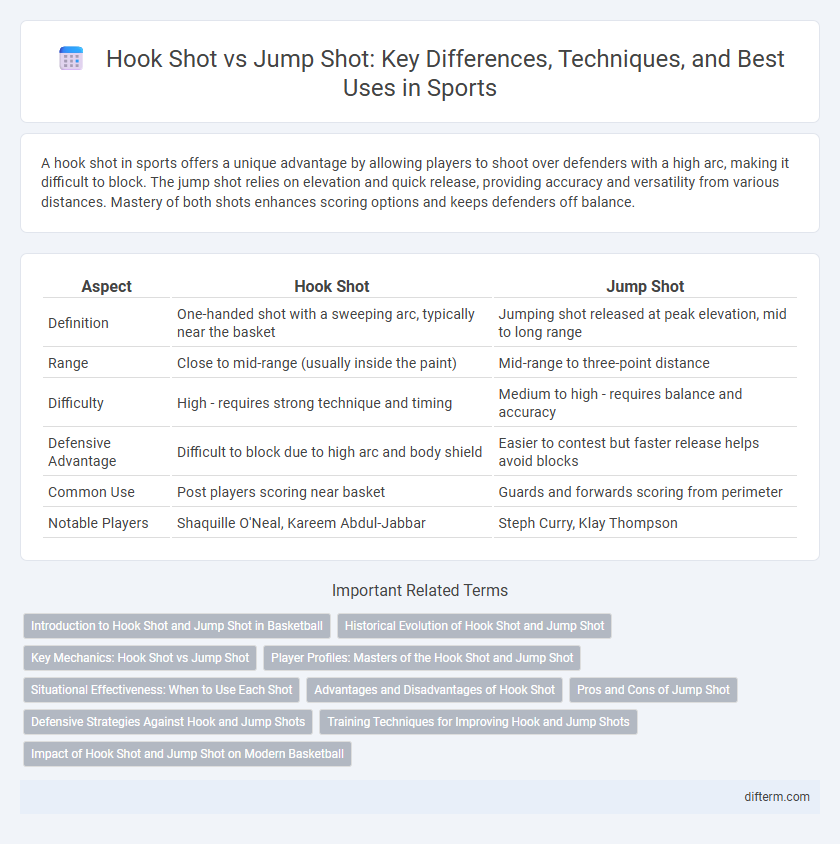 Hook Shot vs Jump Shot: Key Differences, Techniques, and Best Uses in Sports

A hook shot in sports offers a unique advantage by allowing players to shoot over defenders with a high arc, making it difficult to block. The jump shot relies on elevation and quick release, providing accuracy and versatility from various distances. Mastery of both shots enhances scoring options and keeps defenders off balance.

| Aspect | Hook Shot | Jump Shot |
|---|---|---|
| Definition | One-handed shot with a sweeping arc, typically near the basket | Jumping shot released at peak elevation, mid to long range |
| Range | Close to mid-range (usually inside the paint) | Mid-range to three-point distance |
| Difficulty | High - requires strong technique and timing | Medium to high - requires balance and accuracy |
| Defensive Advantage | Difficult to block due to high arc and body shield | Easier to contest but faster release helps avoid blocks |
| Common Use | Post players scoring near basket | Guards and forwards scoring from perimeter |
| Notable Players | Shaquille O'Neal, Kareem Abdul-Jabbar | Steph Curry, Klay Thompson |

Important Related Terms

Introduction to Hook Shot and Jump Shot in Basketball
Historical Evolution of Hook Shot and Jump Shot
Key Mechanics: Hook Shot vs Jump Shot
Player Profiles: Masters of the Hook Shot and Jump Shot
Situational Effectiveness: When to Use Each Shot
Advantages and Disadvantages of Hook Shot
Pros and Cons of Jump Shot
Defensive Strategies Against Hook and Jump Shots
Training Techniques for Improving Hook and Jump Shots
Impact of Hook Shot and Jump Shot on Modern Basketball

difterm.com