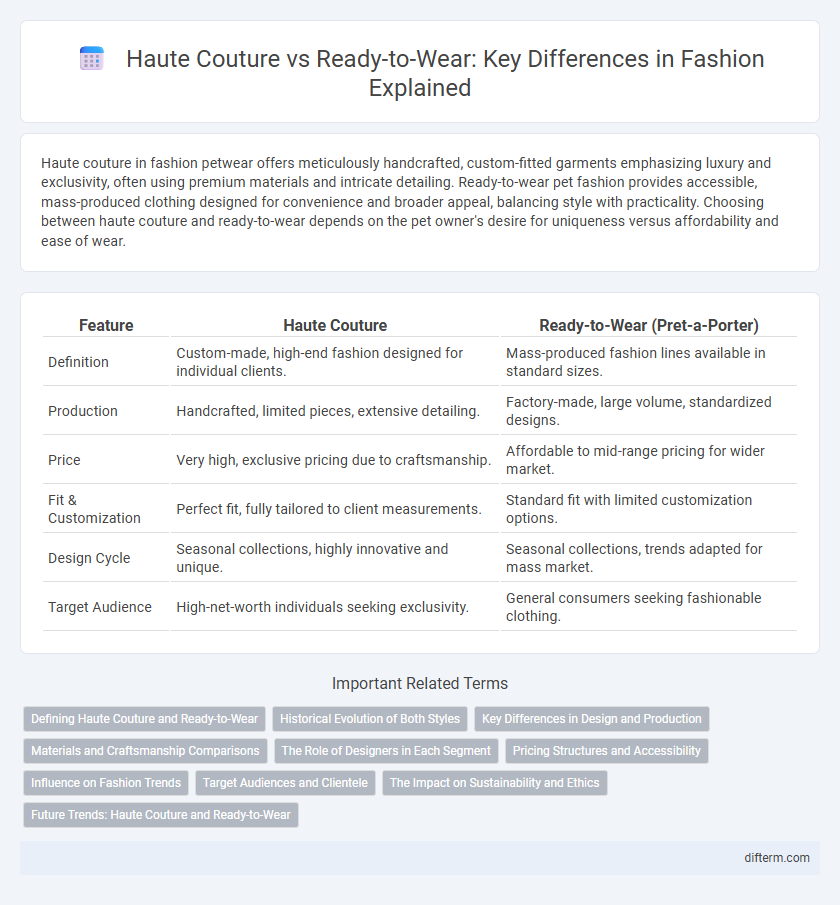 Haute Couture vs Ready-to-Wear: Key Differences in Fashion Explained

Haute couture in fashion petwear offers meticulously handcrafted, custom-fitted garments emphasizing luxury and exclusivity, often using premium materials and intricate detailing. Ready-to-wear pet fashion provides accessible, mass-produced clothing designed for convenience and broader appeal, balancing style with practicality. Choosing between haute couture and ready-to-wear depends on the pet owner's desire for uniqueness versus affordability and ease of wear.

| Feature | Haute Couture | Ready-to-Wear (Pret-a-Porter) |
|---|---|---|
| Definition | Custom-made, high-end fashion designed for individual clients. | Mass-produced fashion lines available in standard sizes. |
| Production | Handcrafted, limited pieces, extensive detailing. | Factory-made, large volume, standardized designs. |
| Price | Very high, exclusive pricing due to craftsmanship. | Affordable to mid-range pricing for wider market. |
| Fit & Customization | Perfect fit, fully tailored to client measurements. | Standard fit with limited customization options. |
| Design Cycle | Seasonal collections, highly innovative and unique. | Seasonal collections, trends adapted for mass market. |
| Target Audience | High-net-worth individuals seeking exclusivity. | General consumers seeking fashionable clothing. |

Important Related Terms

Defining Haute Couture and Ready-to-Wear
Historical Evolution of Both Styles
Key Differences in Design and Production
Materials and Craftsmanship Comparisons
The Role of Designers in Each Segment
Pricing Structures and Accessibility
Influence on Fashion Trends
Target Audiences and Clientele
The Impact on Sustainability and Ethics
Future Trends: Haute Couture and Ready-to-Wear

difterm.com