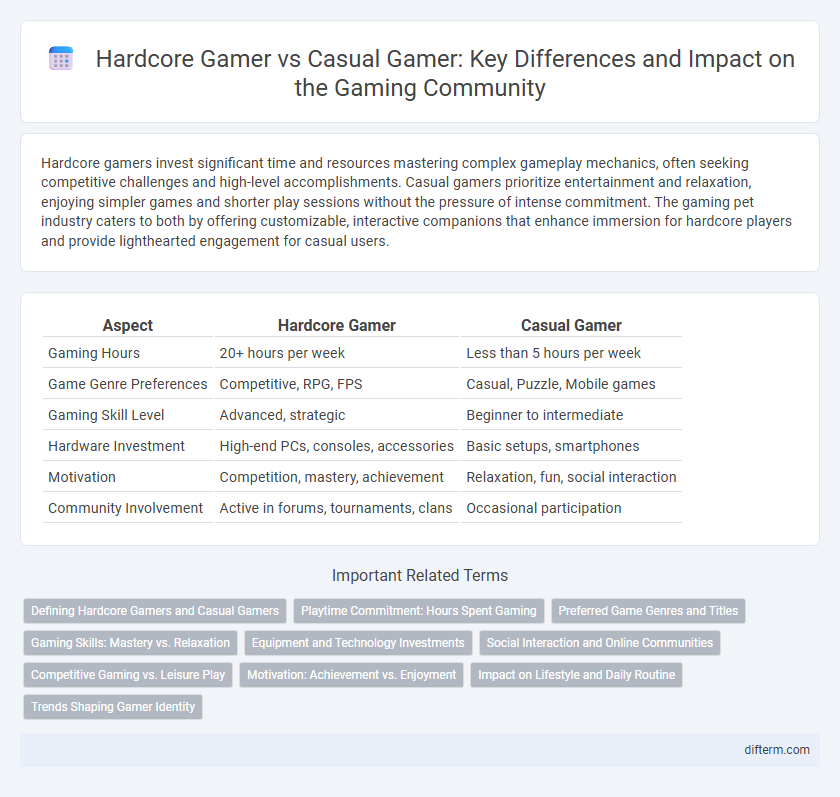 Hardcore Gamer vs Casual Gamer: Key Differences and Impact on the Gaming Community

Hardcore gamers invest significant time and resources mastering complex gameplay mechanics, often seeking competitive challenges and high-level accomplishments. Casual gamers prioritize entertainment and relaxation, enjoying simpler games and shorter play sessions without the pressure of intense commitment. The gaming pet industry caters to both by offering customizable, interactive companions that enhance immersion for hardcore players and provide lighthearted engagement for casual users.

| Aspect | Hardcore Gamer | Casual Gamer |
|---|---|---|
| Gaming Hours | 20+ hours per week | Less than 5 hours per week |
| Game Genre Preferences | Competitive, RPG, FPS | Casual, Puzzle, Mobile games |
| Gaming Skill Level | Advanced, strategic | Beginner to intermediate |
| Hardware Investment | High-end PCs, consoles, accessories | Basic setups, smartphones |
| Motivation | Competition, mastery, achievement | Relaxation, fun, social interaction |
| Community Involvement | Active in forums, tournaments, clans | Occasional participation |

Important Related Terms

Defining Hardcore Gamers and Casual Gamers
Playtime Commitment: Hours Spent Gaming
Preferred Game Genres and Titles
Gaming Skills: Mastery vs. Relaxation
Equipment and Technology Investments
Social Interaction and Online Communities
Competitive Gaming vs. Leisure Play
Motivation: Achievement vs. Enjoyment
Impact on Lifestyle and Daily Routine
Trends Shaping Gamer Identity

difterm.com