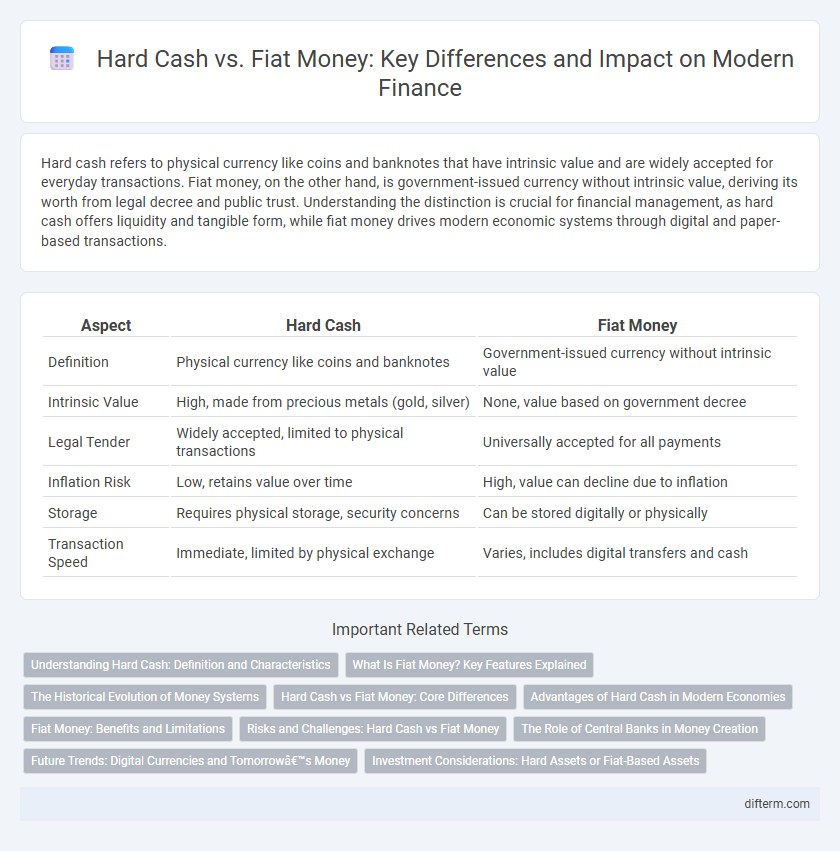 Hard Cash vs. Fiat Money: Key Differences and Impact on Modern Finance

Hard cash refers to physical currency like coins and banknotes that have intrinsic value and are widely accepted for everyday transactions. Fiat money, on the other hand, is government-issued currency without intrinsic value, deriving its worth from legal decree and public trust. Understanding the distinction is crucial for financial management, as hard cash offers liquidity and tangible form, while fiat money drives modern economic systems through digital and paper-based transactions.

| Aspect | Hard Cash | Fiat Money |
|---|---|---|
| Definition | Physical currency like coins and banknotes | Government-issued currency without intrinsic value |
| Intrinsic Value | High, made from precious metals (gold, silver) | None, value based on government decree |
| Legal Tender | Widely accepted, limited to physical transactions | Universally accepted for all payments |
| Inflation Risk | Low, retains value over time | High, value can decline due to inflation |
| Storage | Requires physical storage, security concerns | Can be stored digitally or physically |
| Transaction Speed | Immediate, limited by physical exchange | Varies, includes digital transfers and cash |

Important Related Terms

Understanding Hard Cash: Definition and Characteristics
What Is Fiat Money? Key Features Explained
The Historical Evolution of Money Systems
Hard Cash vs Fiat Money: Core Differences
Advantages of Hard Cash in Modern Economies
Fiat Money: Benefits and Limitations
Risks and Challenges: Hard Cash vs Fiat Money
The Role of Central Banks in Money Creation
Future Trends: Digital Currencies and Tomorrowâ€™s Money
Investment Considerations: Hard Assets or Fiat-Based Assets

difterm.com