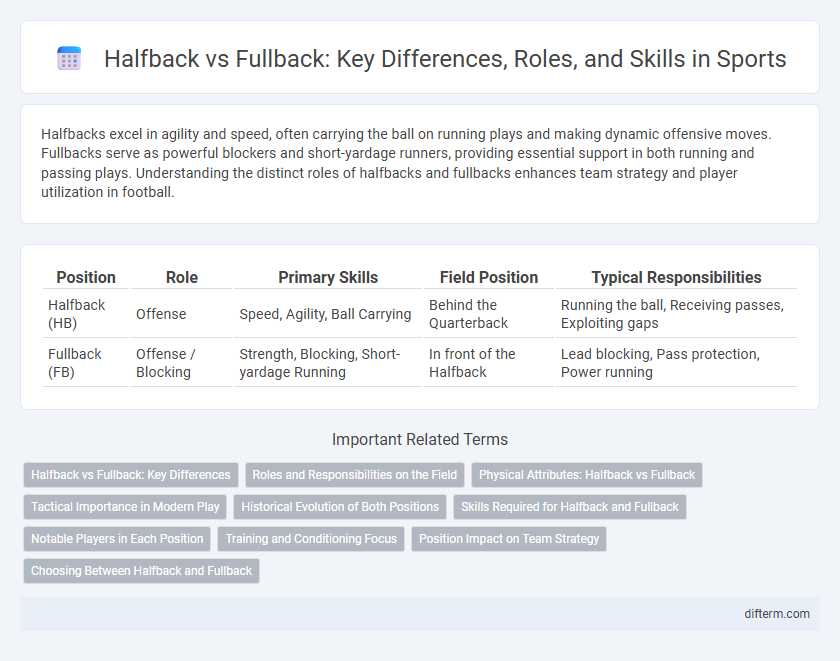 Halfback vs Fullback: Key Differences, Roles, and Skills in Sports

Halfbacks excel in agility and speed, often carrying the ball on running plays and making dynamic offensive moves. Fullbacks serve as powerful blockers and short-yardage runners, providing essential support in both running and passing plays. Understanding the distinct roles of halfbacks and fullbacks enhances team strategy and player utilization in football.

| Position | Role | Primary Skills | Field Position | Typical Responsibilities |
|---|---|---|---|---|
| Halfback (HB) | Offense | Speed, Agility, Ball Carrying | Behind the Quarterback | Running the ball, Receiving passes, Exploiting gaps |
| Fullback (FB) | Offense / Blocking | Strength, Blocking, Short-yardage Running | In front of the Halfback | Lead blocking, Pass protection, Power running |

Important Related Terms

Halfback vs Fullback: Key Differences
Roles and Responsibilities on the Field
Physical Attributes: Halfback vs Fullback
Tactical Importance in Modern Play
Historical Evolution of Both Positions
Skills Required for Halfback and Fullback
Notable Players in Each Position
Training and Conditioning Focus
Position Impact on Team Strategy
Choosing Between Halfback and Fullback

difterm.com