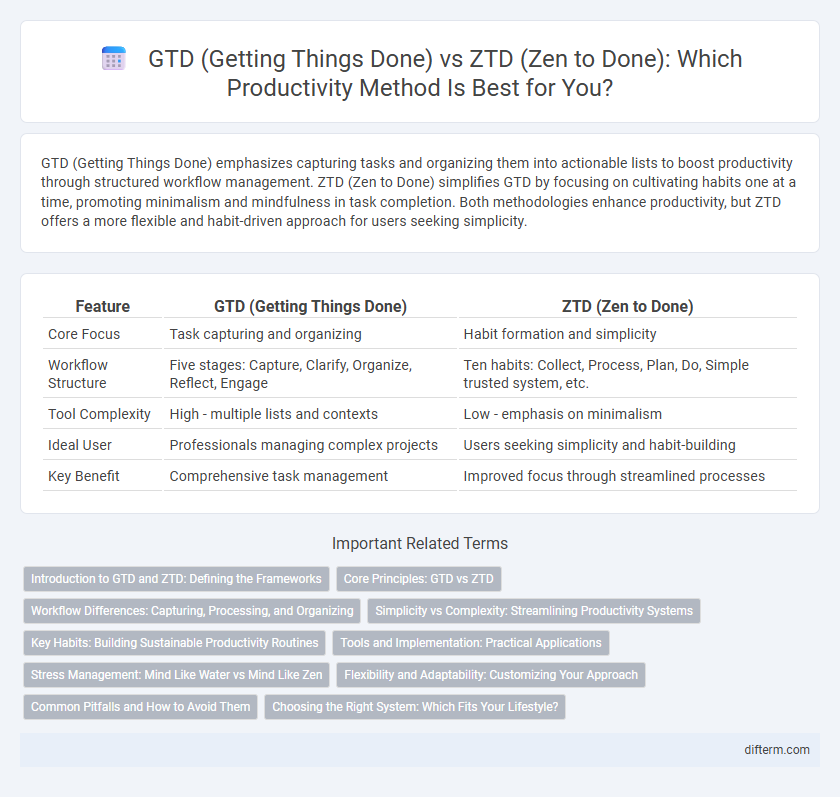 GTD (Getting Things Done) vs ZTD (Zen to Done): Which Productivity Method Is Best for You?

GTD (Getting Things Done) emphasizes capturing tasks and organizing them into actionable lists to boost productivity through structured workflow management. ZTD (Zen to Done) simplifies GTD by focusing on cultivating habits one at a time, promoting minimalism and mindfulness in task completion. Both methodologies enhance productivity, but ZTD offers a more flexible and habit-driven approach for users seeking simplicity.

| Feature | GTD (Getting Things Done) | ZTD (Zen to Done) |
|---|---|---|
| Core Focus | Task capturing and organizing | Habit formation and simplicity |
| Workflow Structure | Five stages: Capture, Clarify, Organize, Reflect, Engage | Ten habits: Collect, Process, Plan, Do, Simple trusted system, etc. |
| Tool Complexity | High - multiple lists and contexts | Low - emphasis on minimalism |
| Ideal User | Professionals managing complex projects | Users seeking simplicity and habit-building |
| Key Benefit | Comprehensive task management | Improved focus through streamlined processes |

Important Related Terms

Introduction to GTD and ZTD: Defining the Frameworks
Core Principles: GTD vs ZTD
Workflow Differences: Capturing, Processing, and Organizing
Simplicity vs Complexity: Streamlining Productivity Systems
Key Habits: Building Sustainable Productivity Routines
Tools and Implementation: Practical Applications
Stress Management: Mind Like Water vs Mind Like Zen
Flexibility and Adaptability: Customizing Your Approach
Common Pitfalls and How to Avoid Them
Choosing the Right System: Which Fits Your Lifestyle?

difterm.com