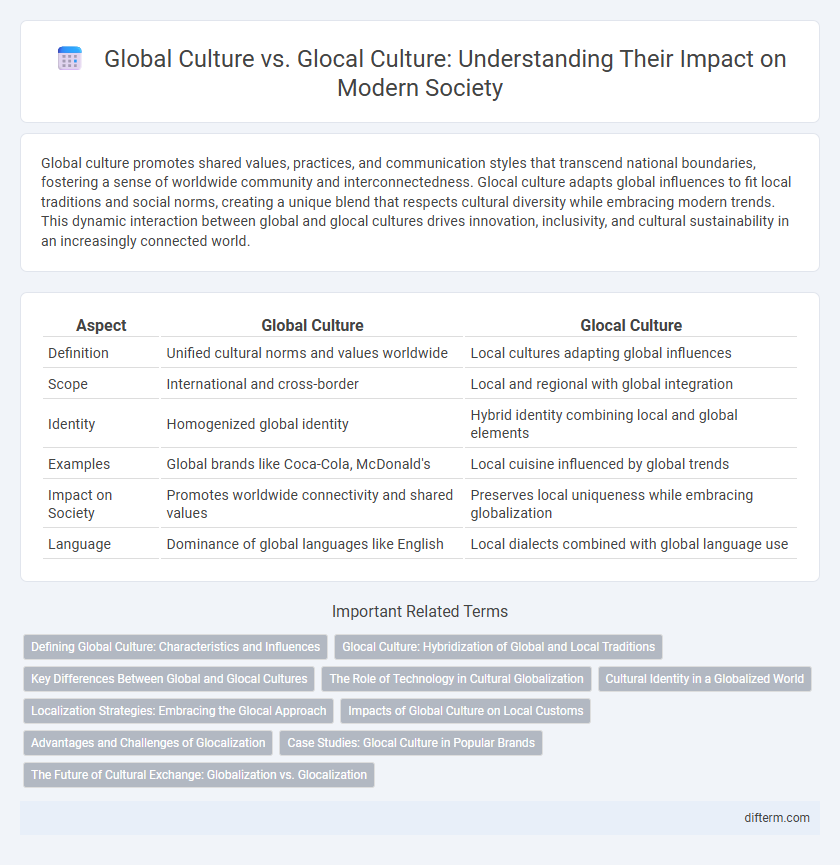 Global Culture vs. Glocal Culture: Understanding Their Impact on Modern Society

Global culture promotes shared values, practices, and communication styles that transcend national boundaries, fostering a sense of worldwide community and interconnectedness. Glocal culture adapts global influences to fit local traditions and social norms, creating a unique blend that respects cultural diversity while embracing modern trends. This dynamic interaction between global and glocal cultures drives innovation, inclusivity, and cultural sustainability in an increasingly connected world.

| Aspect | Global Culture | Glocal Culture |
|---|---|---|
| Definition | Unified cultural norms and values worldwide | Local cultures adapting global influences |
| Scope | International and cross-border | Local and regional with global integration |
| Identity | Homogenized global identity | Hybrid identity combining local and global elements |
| Examples | Global brands like Coca-Cola, McDonald's | Local cuisine influenced by global trends |
| Impact on Society | Promotes worldwide connectivity and shared values | Preserves local uniqueness while embracing globalization |
| Language | Dominance of global languages like English | Local dialects combined with global language use |

Important Related Terms

Defining Global Culture: Characteristics and Influences
Glocal Culture: Hybridization of Global and Local Traditions
Key Differences Between Global and Glocal Cultures
The Role of Technology in Cultural Globalization
Cultural Identity in a Globalized World
Localization Strategies: Embracing the Glocal Approach
Impacts of Global Culture on Local Customs
Advantages and Challenges of Glocalization
Case Studies: Glocal Culture in Popular Brands
The Future of Cultural Exchange: Globalization vs. Glocalization

difterm.com